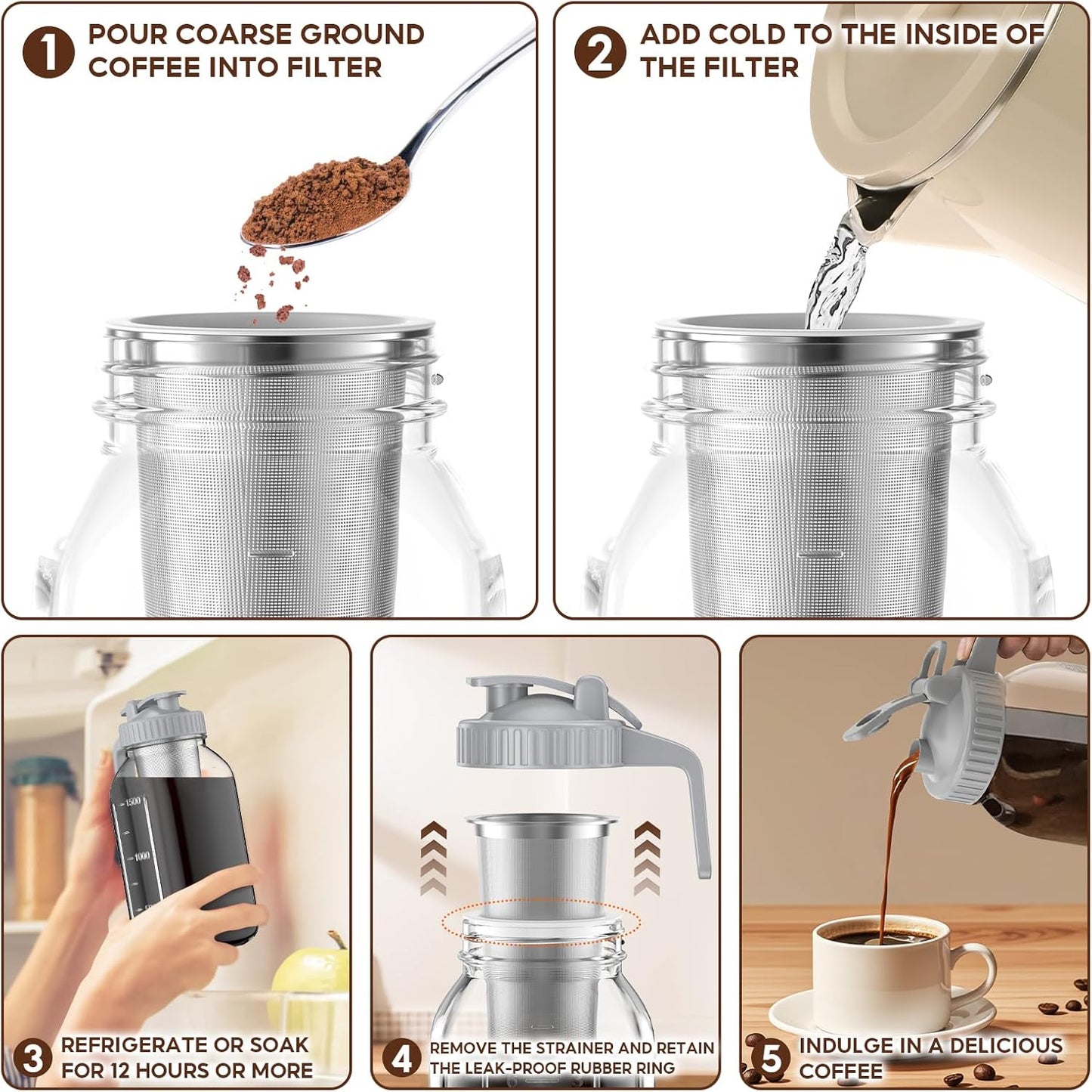 1 POUR COARSE GROUND COFFEE INTO FILTER

2 ADD COLD TO THE INSIDE OF THE FILTER

1500

1000

3 REFRIGERATE OR SOAK FOR 12 HOURS OR MORE

4 REMOVE THE STRAINER AND RETAIN THE LEAK-PROOF RUBBER RING

5 INDULGE IN A DELICIOUS COFFEE