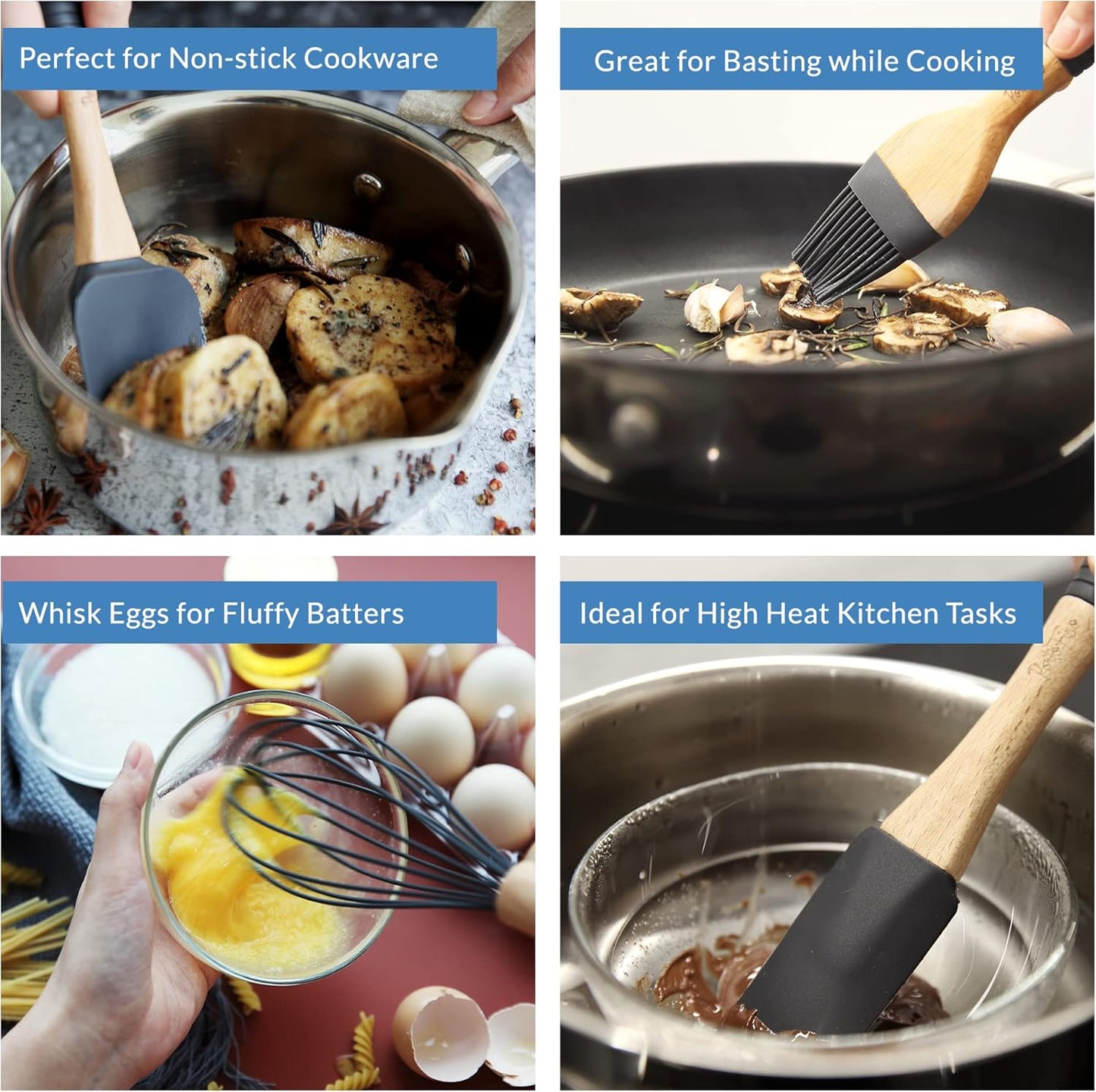 Perfect for Non-stick Cookware

Great for Basting while Cooking

Whisk Eggs for Fluffy Batters

Ideal for High Heat Kitchen Tasks