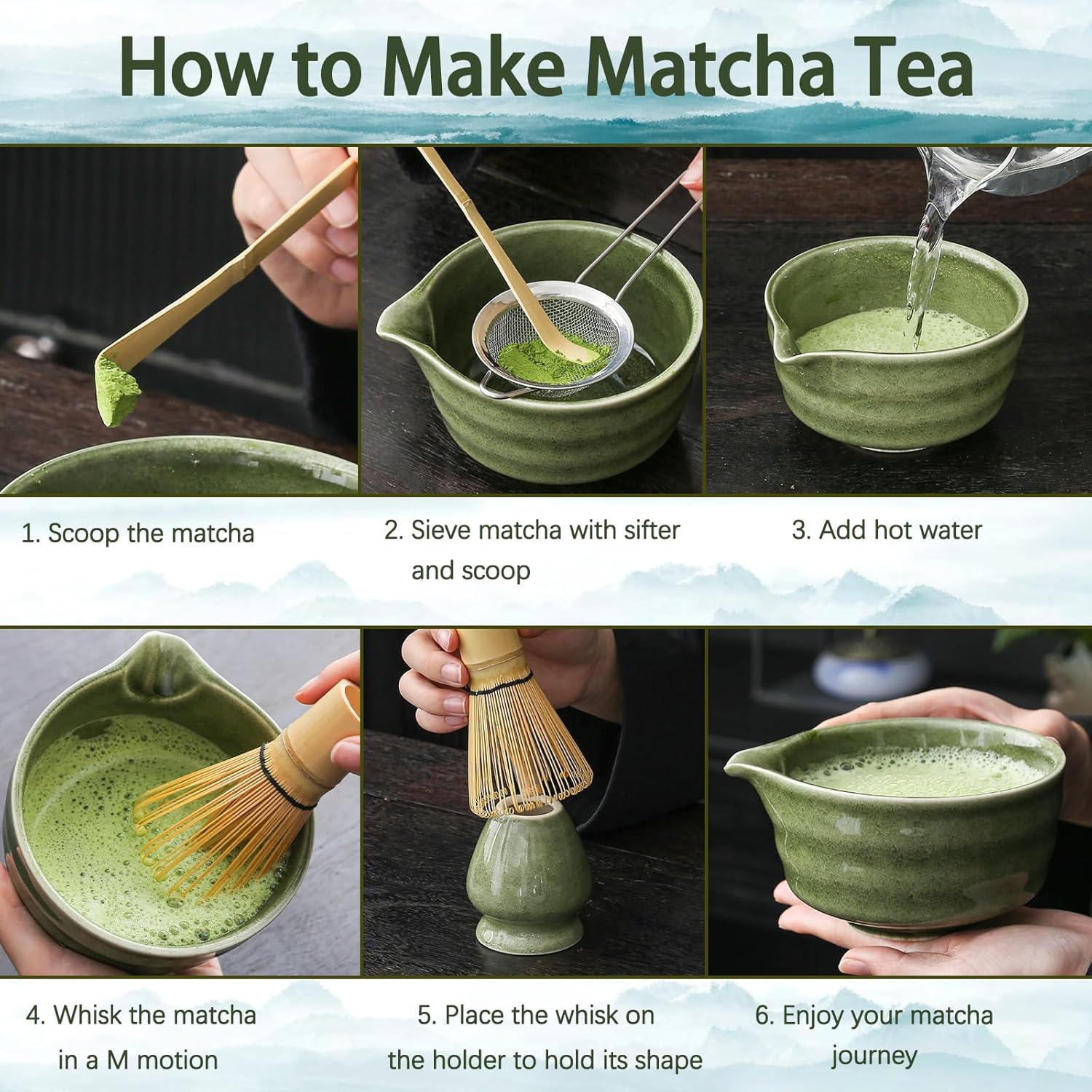 How to Make Matcha Tea

1. Scoop the matcha

2. Sieve matcha with sifter and scoop

3. Add hot water

4. Whisk the matcha in a M motion

5. Place the whisk on the holder to hold its shape

6. Enjoy your matcha journey