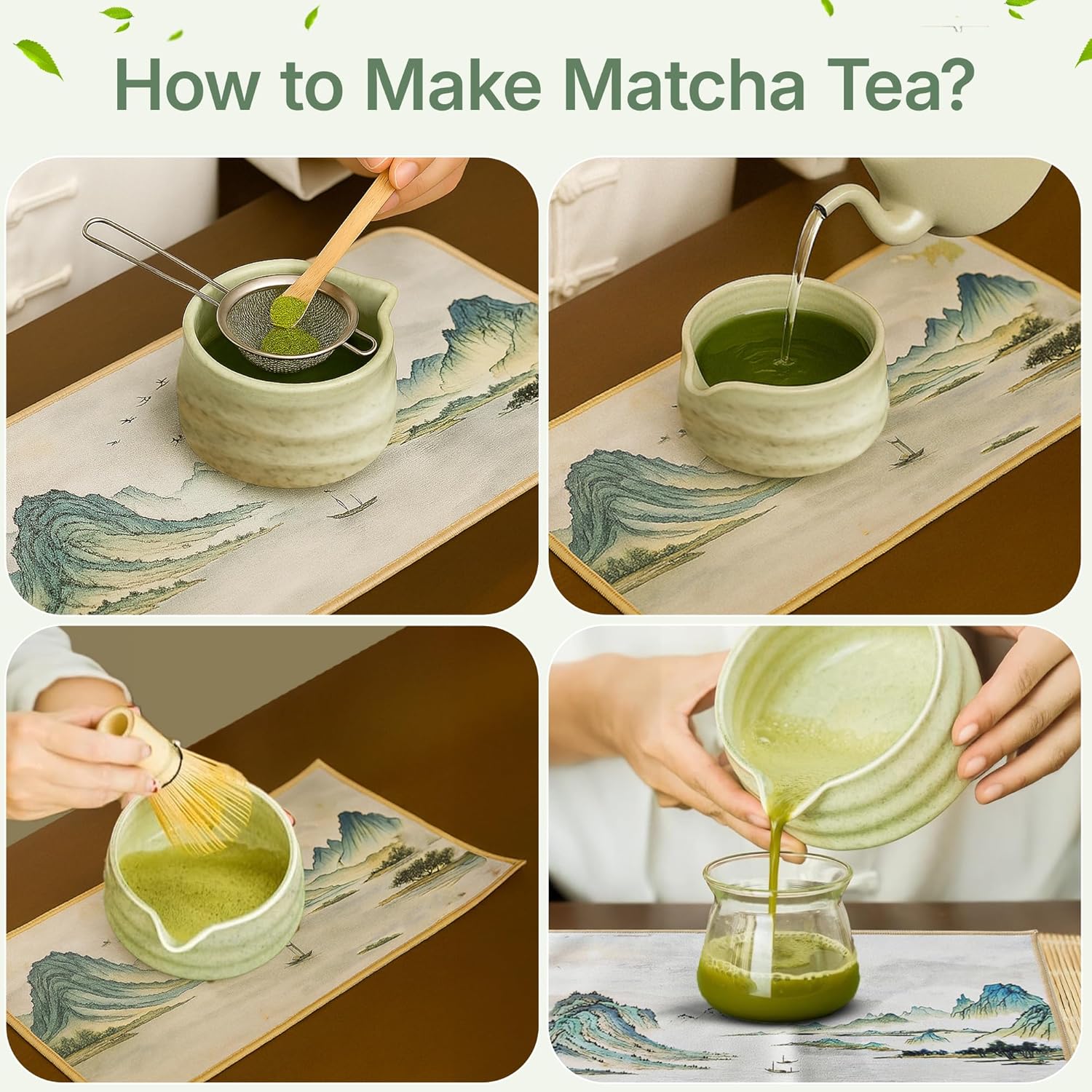 How to Make Matcha Tea?