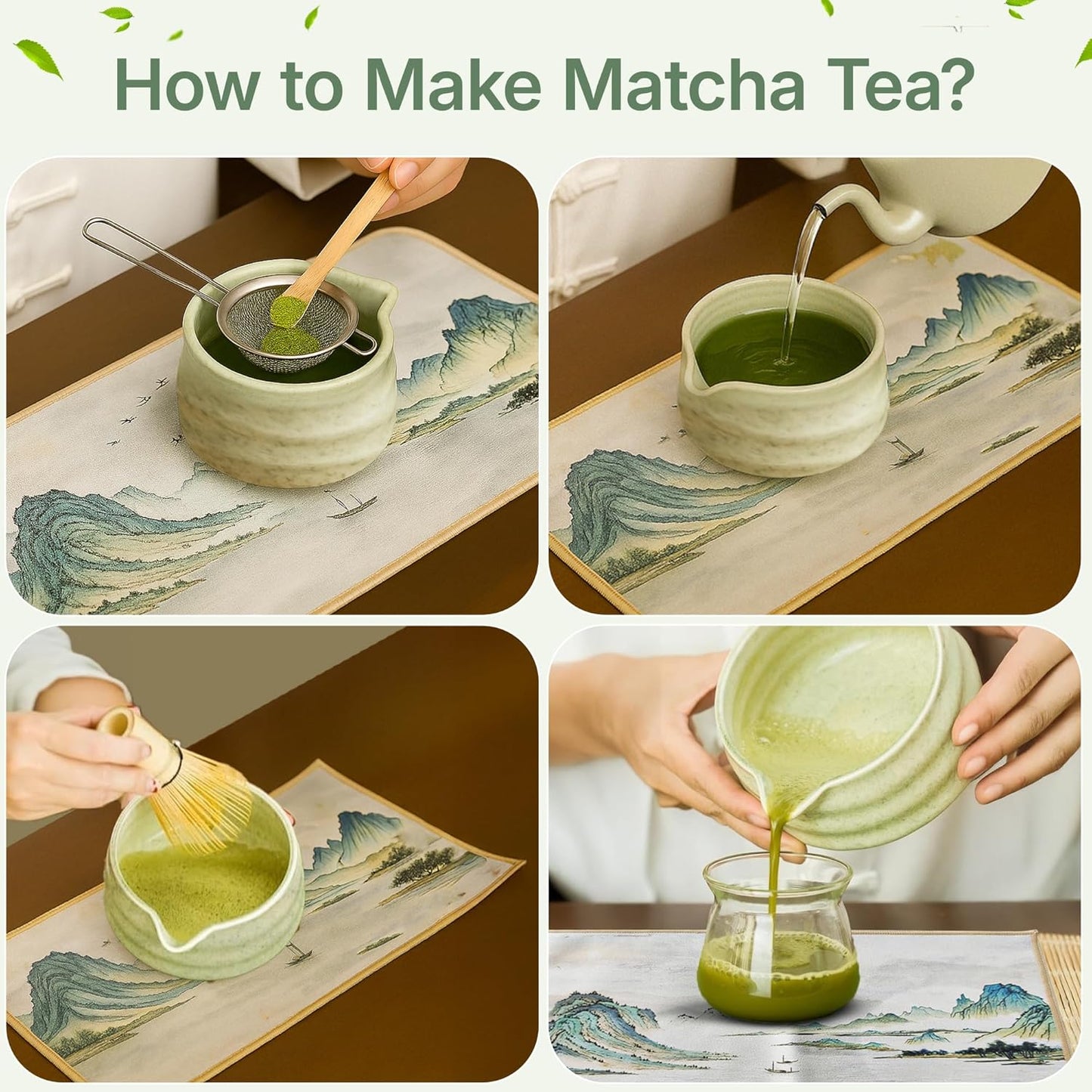 How to Make Matcha Tea?