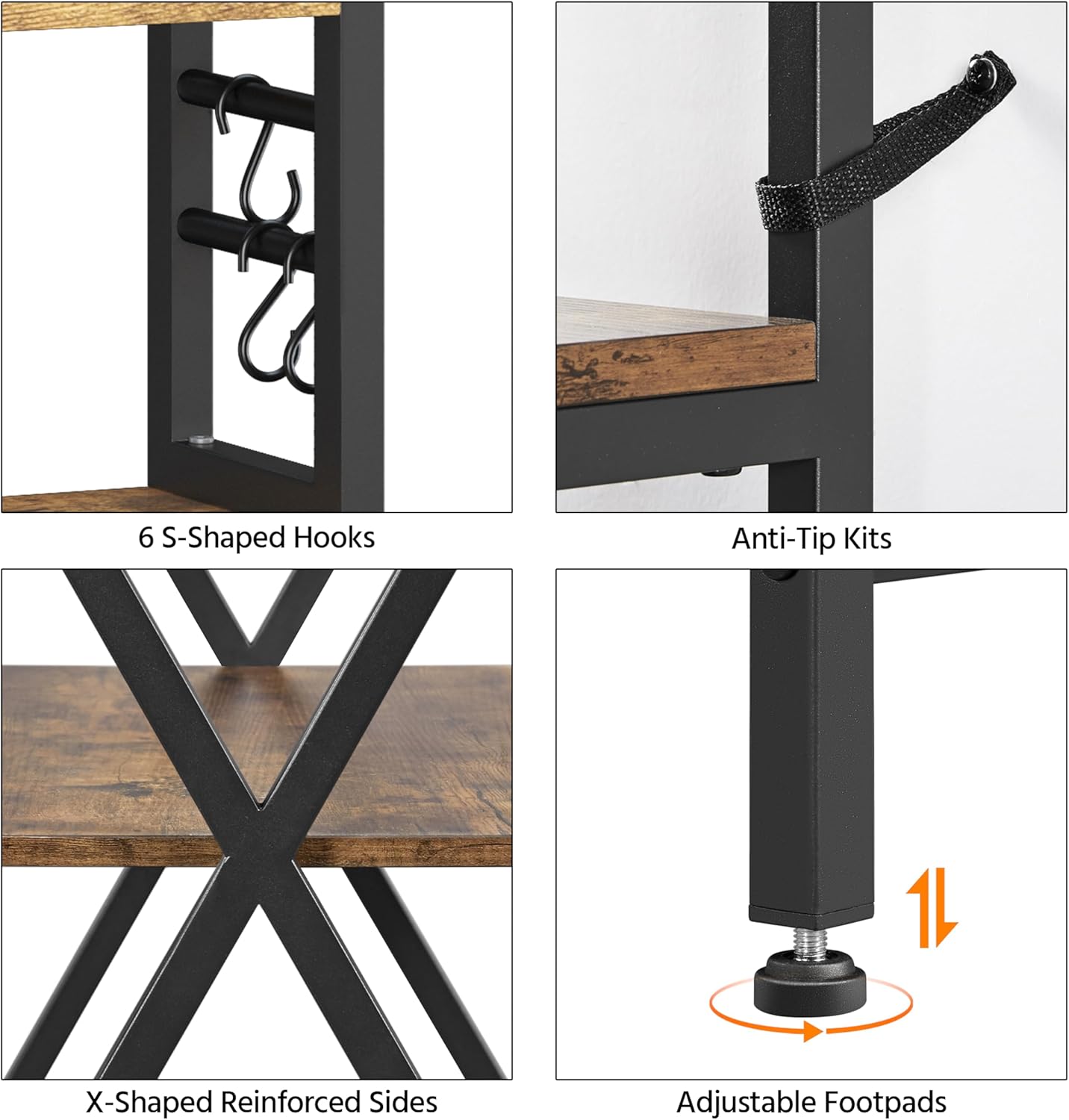 6 S-Shaped Hooks

Anti-Tip Kits

X-Shaped Reinforced Sides

Adjustable Footpads