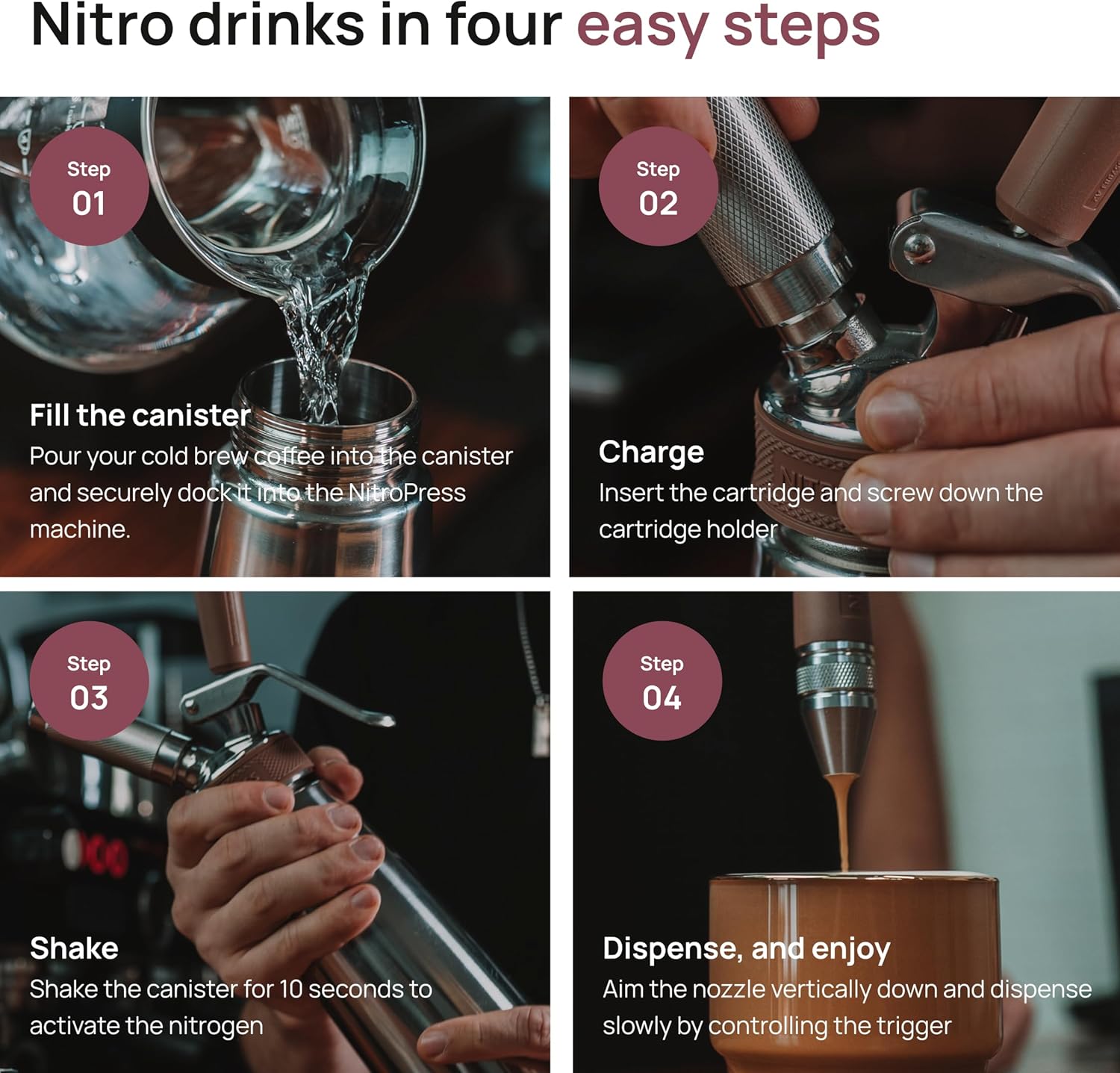 Nitro drinks in four easy steps

Step 01

Fill the canister
Pour your cold brew coffee into the canister and securely dock it into the NitroPress machine.

Step 02

Charge
Insert the cartridge and screw down the cartridge holder

Step 03

Shake
Shake the canister for 10 seconds to activate the nitrogen

Step 04

Dispense, and enjoy
Aim the nozzle vertically down and dispense slowly by controlling the trigger