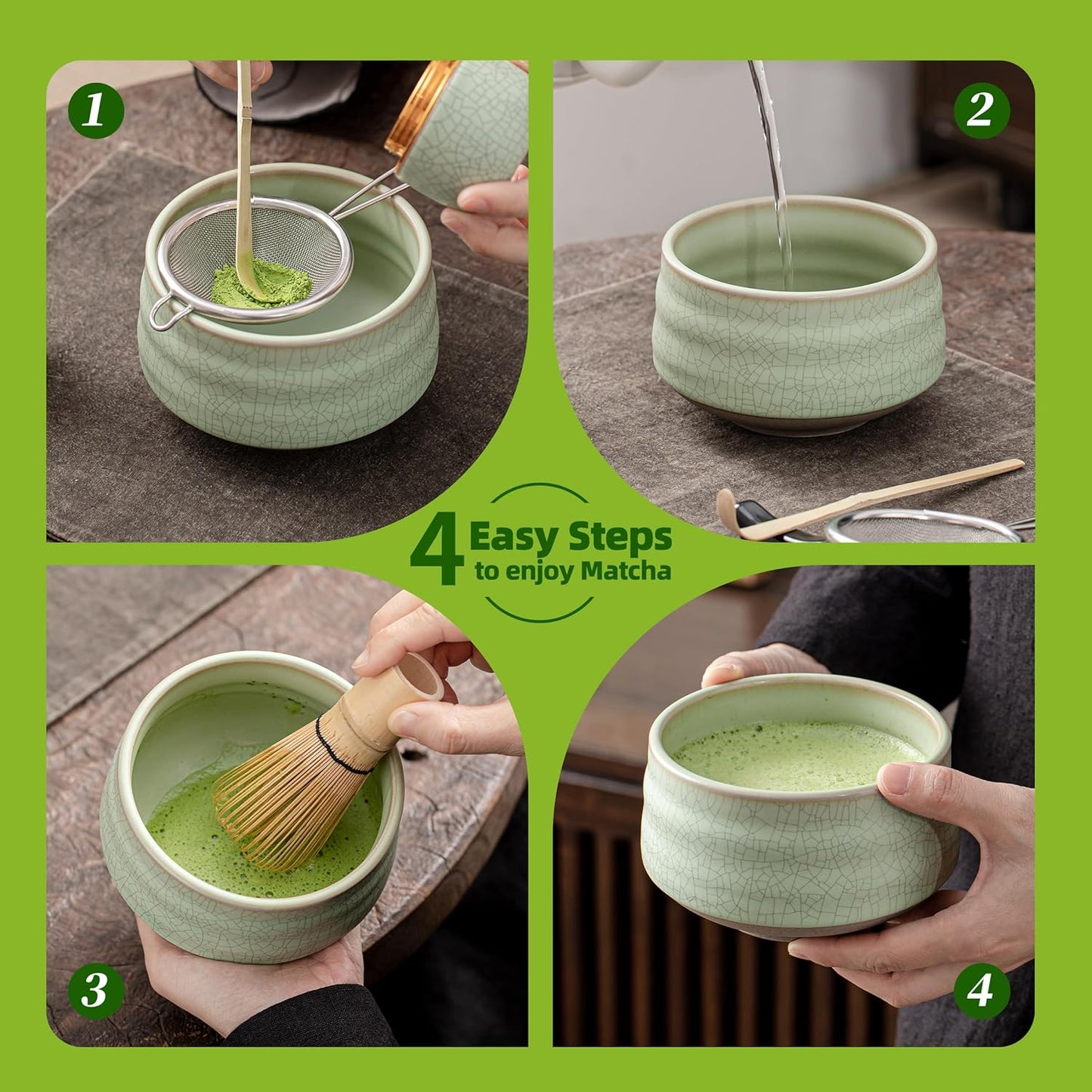 1

2

4 Easy Steps
to enjoy Matcha

3

4