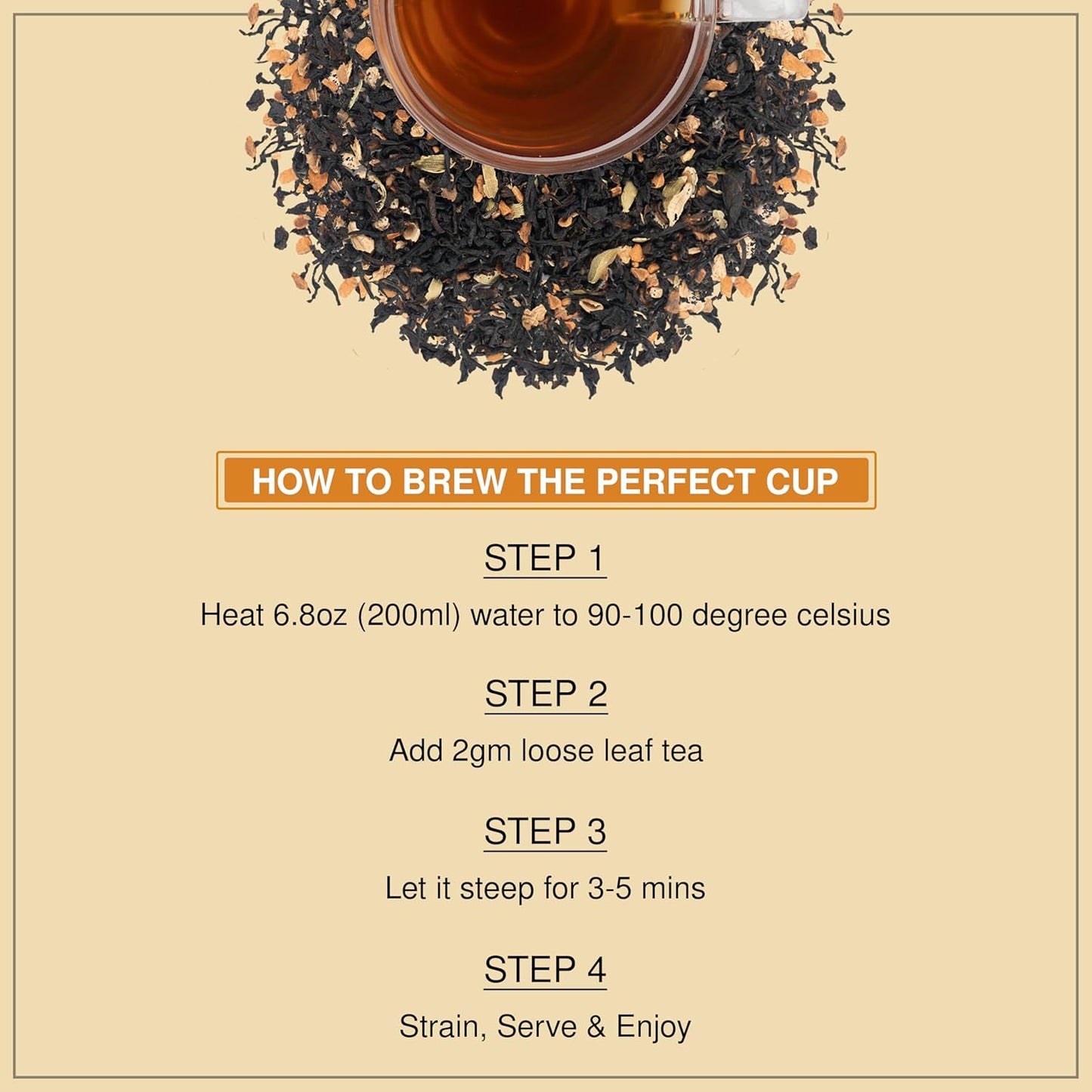 HOW TO BREW THE PERFECT CUP

STEP 1

Heat 6.8oz (200ml) water to 90-100 degree celsius

STEP 2

Add 2gm loose leaf tea

STEP 3

Let it steep for 3-5 mins

STEP 4

Strain, Serve & Enjoy