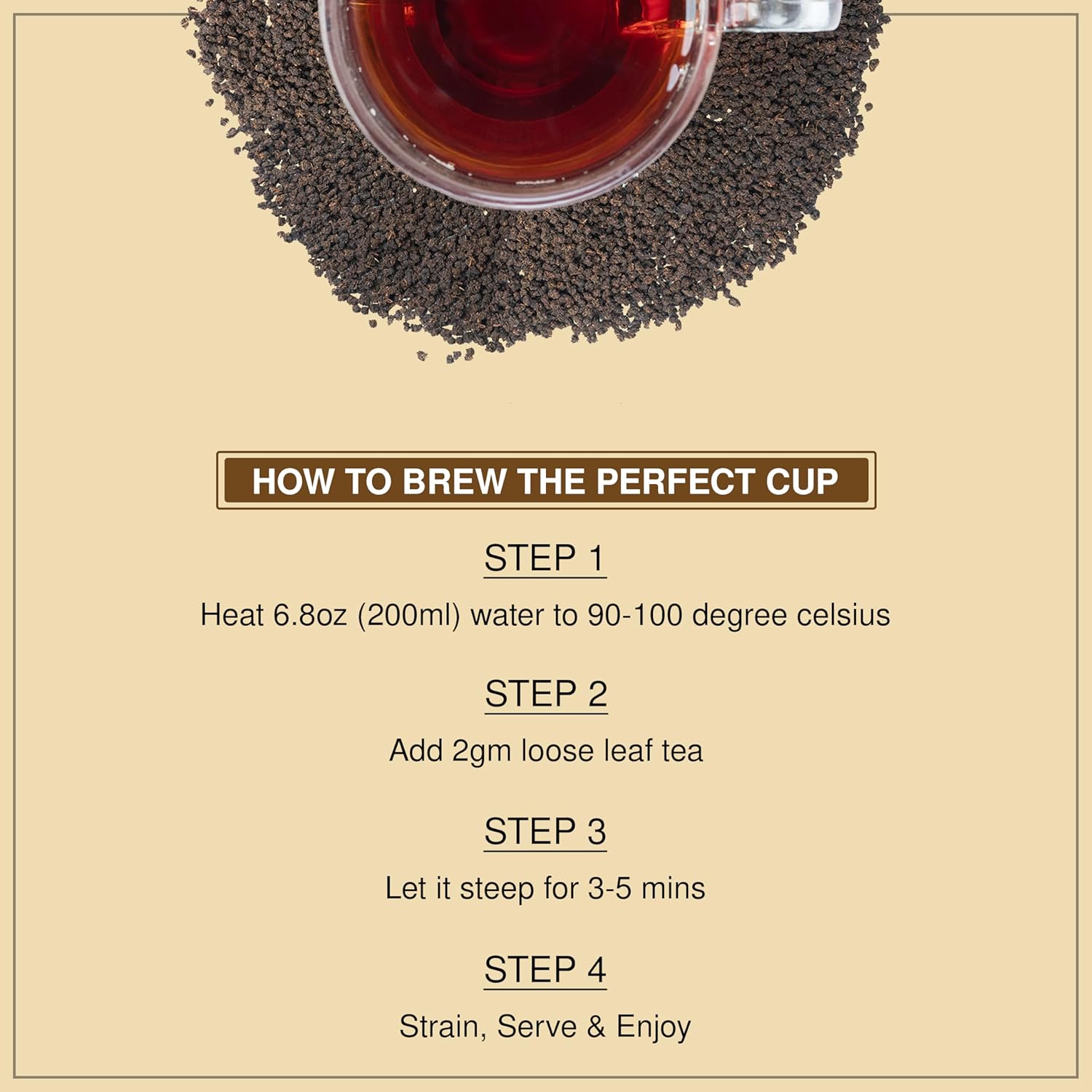 HOW TO BREW THE PERFECT CUP

STEP 1

Heat 6.8oz (200ml) water to 90-100 degree celsius

STEP 2

Add 2gm loose leaf tea

STEP 3

Let it steep for 3-5 mins

STEP 4

Strain, Serve & Enjoy