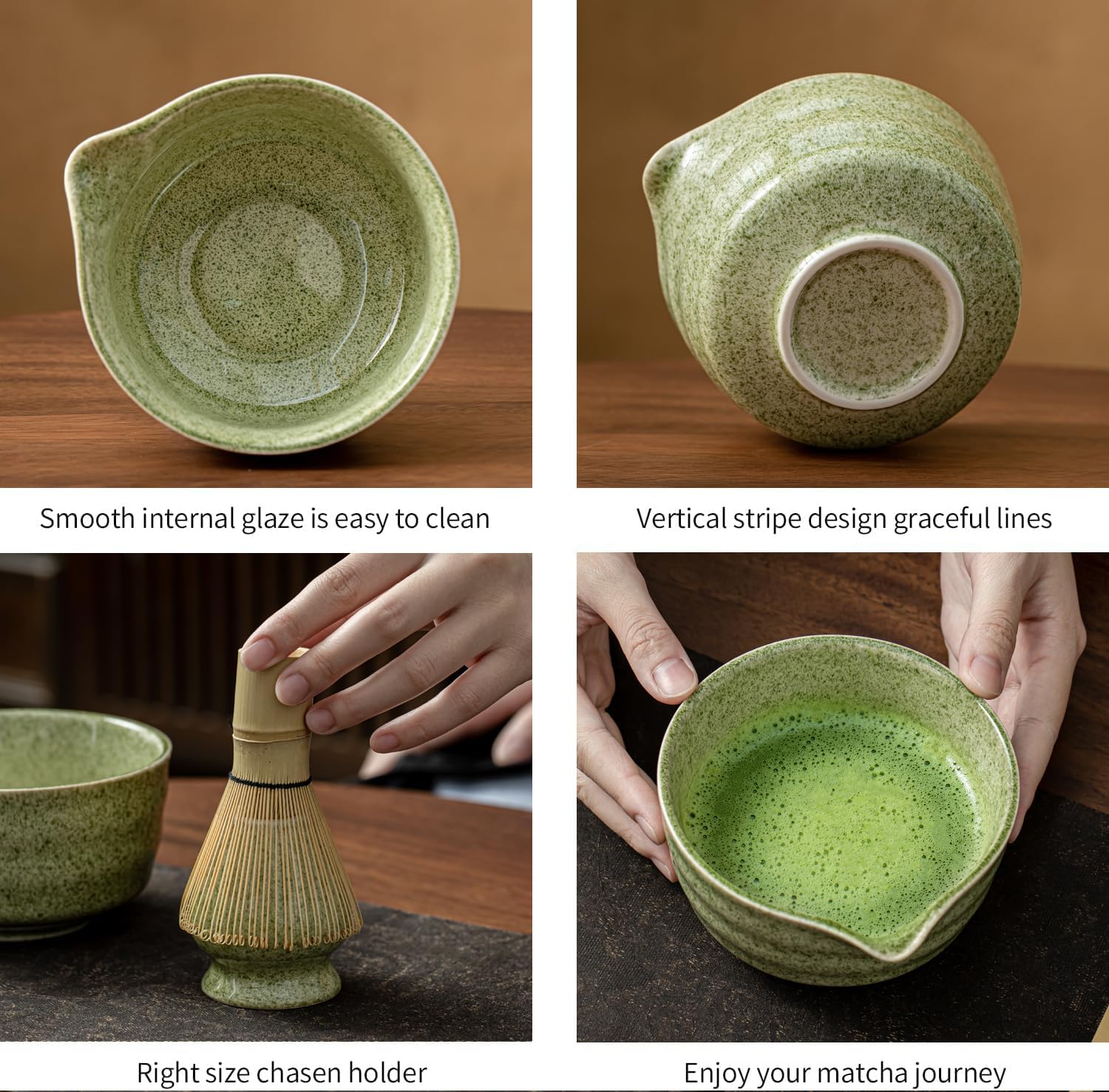 Smooth internal glaze is easy to clean

Vertical stripe design graceful lines

Right size chasen holder

Enjoy your matcha journey