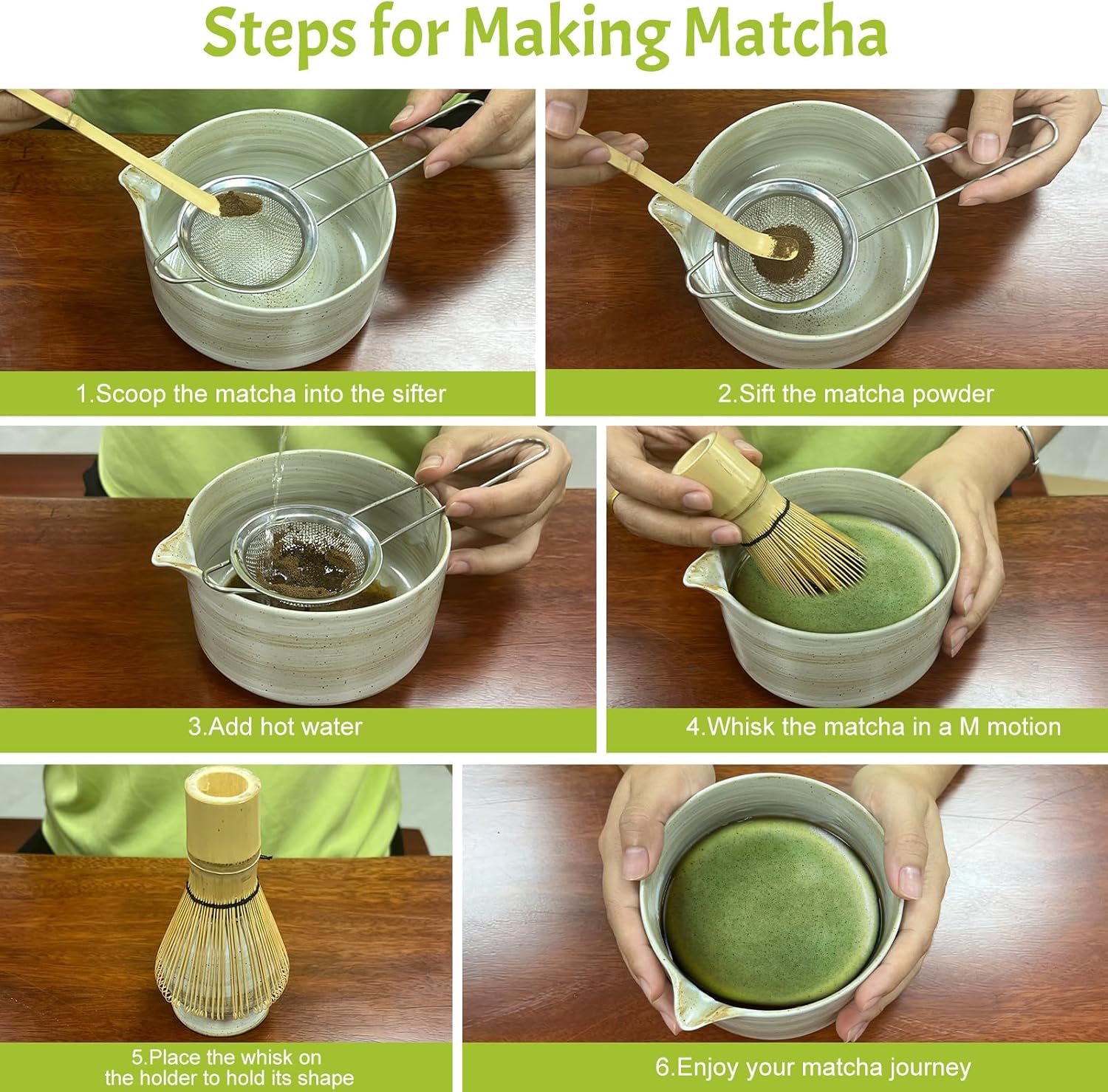 Steps for Making Matcha

1.Scoop the matcha into the sifter

2.Sift the matcha powder

3.Add hot water

4.Whisk the matcha in a M motion

5.Place the whisk on the holder to hold its shape

6.Enjoy your matcha journey