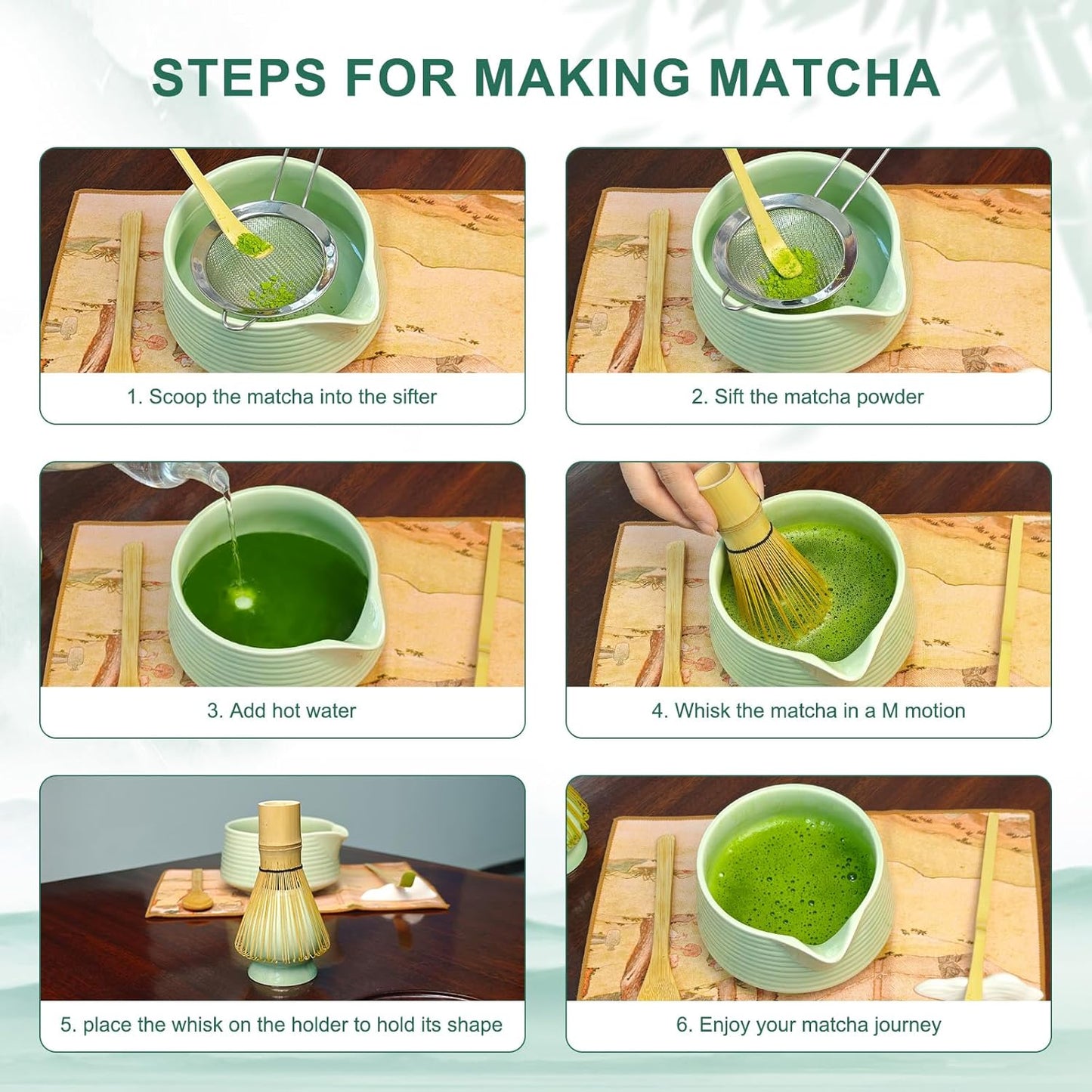 STEPS FOR MAKING MATCHA

1. Scoop the matcha into the sifter

2. Sift the matcha powder

3. Add hot water

4. Whisk the matcha in a M motion

5. place the whisk on the holder to hold its shape

6. Enjoy your matcha journey