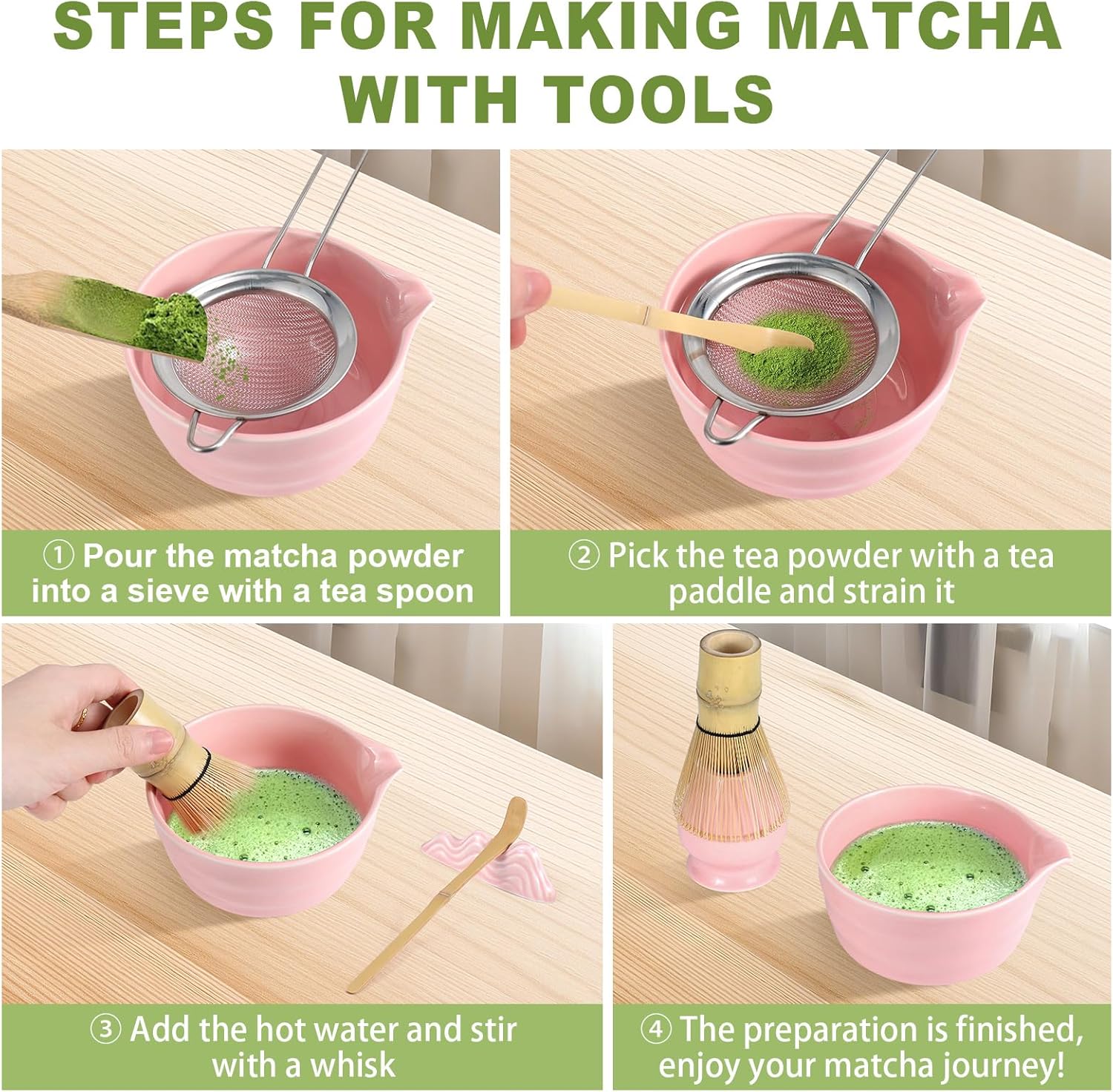 STEPS FOR MAKING MATCHA WITH TOOLS

① Pour the matcha powder into a sieve with a tea spoon

② Pick the tea powder with a tea paddle and strain it

③ Add the hot water and stir with a whisk

④ The preparation is finished, enjoy your matcha journey!