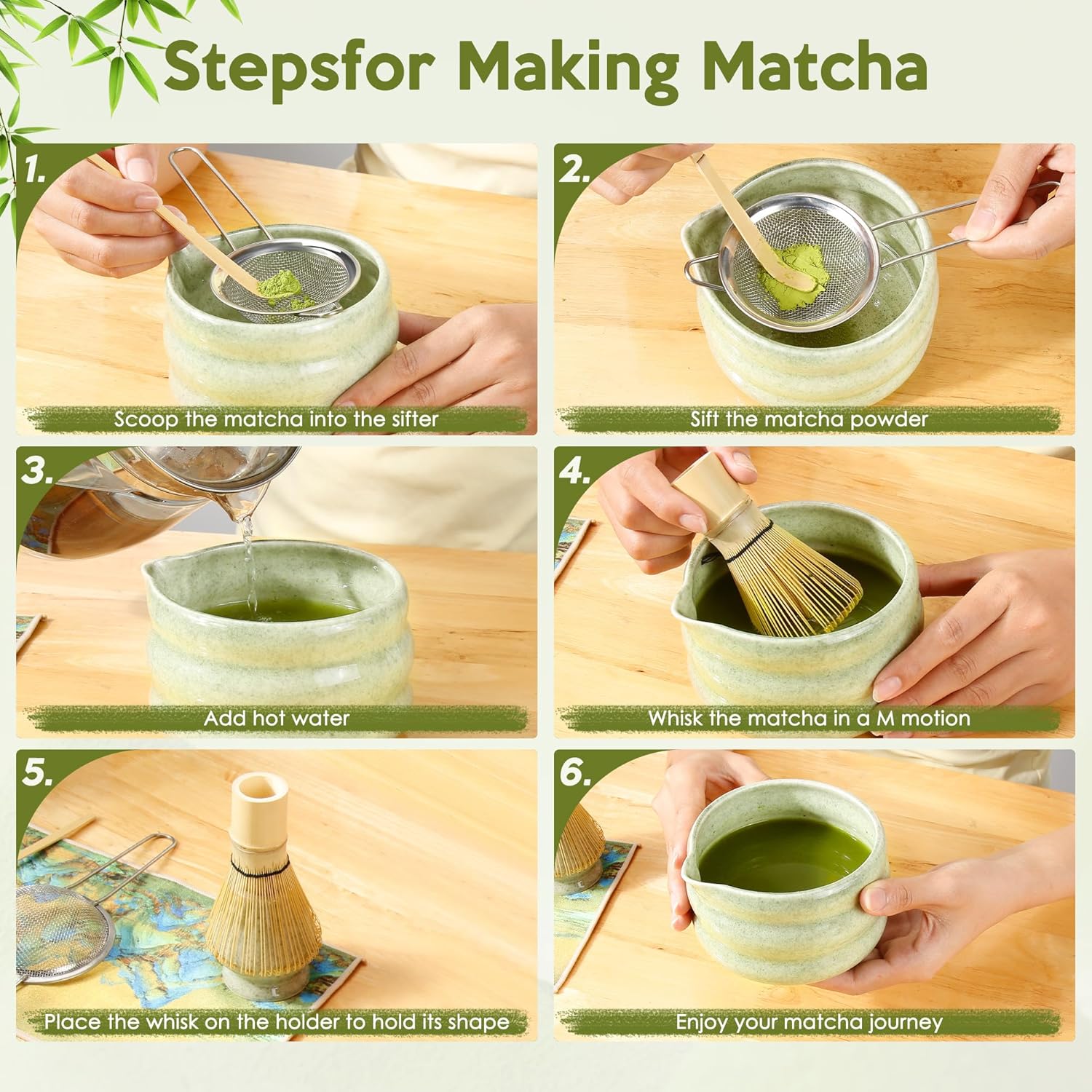 Stepsfor Making Matcha

1.
Scoop the matcha into the sifter

2.
Sift the matcha powder

3.
Add hot water

4.
Whisk the matcha in a M motion

5.
Place the whisk on the holder to hold its shape

6.
Enjoy your matcha journey