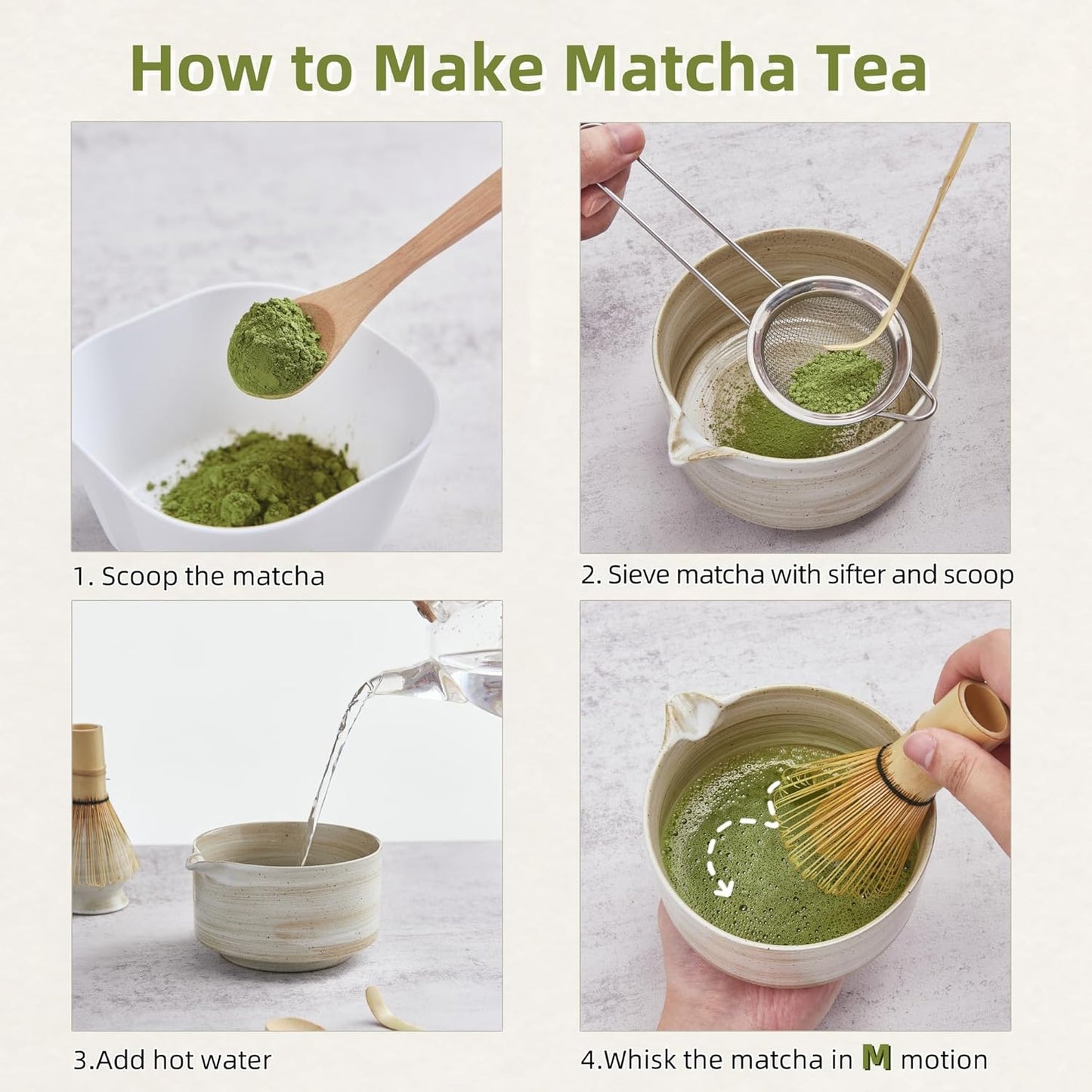 How to Make Matcha Tea

1. Scoop the matcha

2. Sieve matcha with sifter and scoop

3.Add hot water

4.Whisk the matcha in M motion