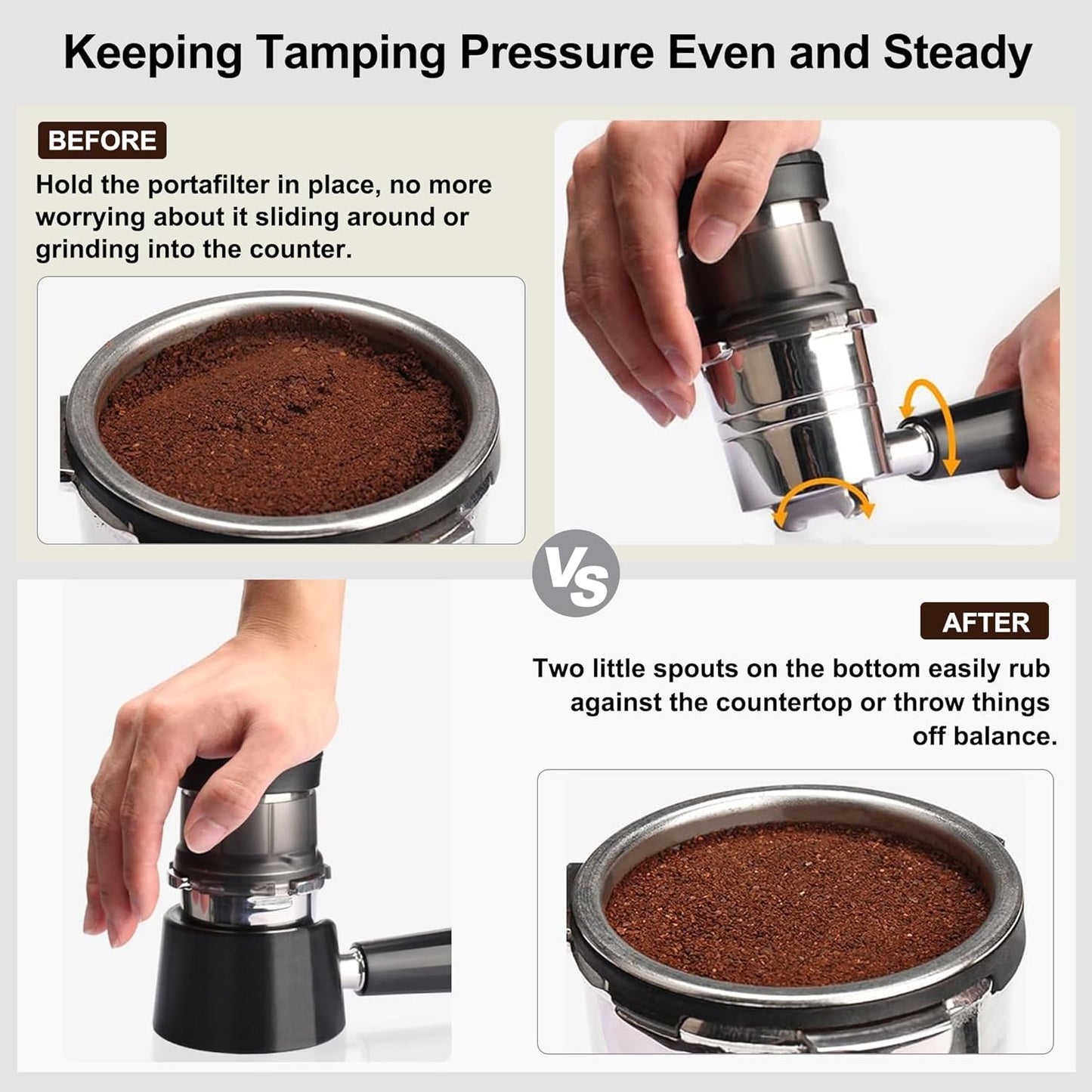 Keeping Tamping Pressure Even and Steady

BEFORE

Hold the portafilter in place, no more worrying about it sliding around or grinding into the counter.

VS

AFTER

Two little spouts on the bottom easily rub against the countertop or throw things off balance.