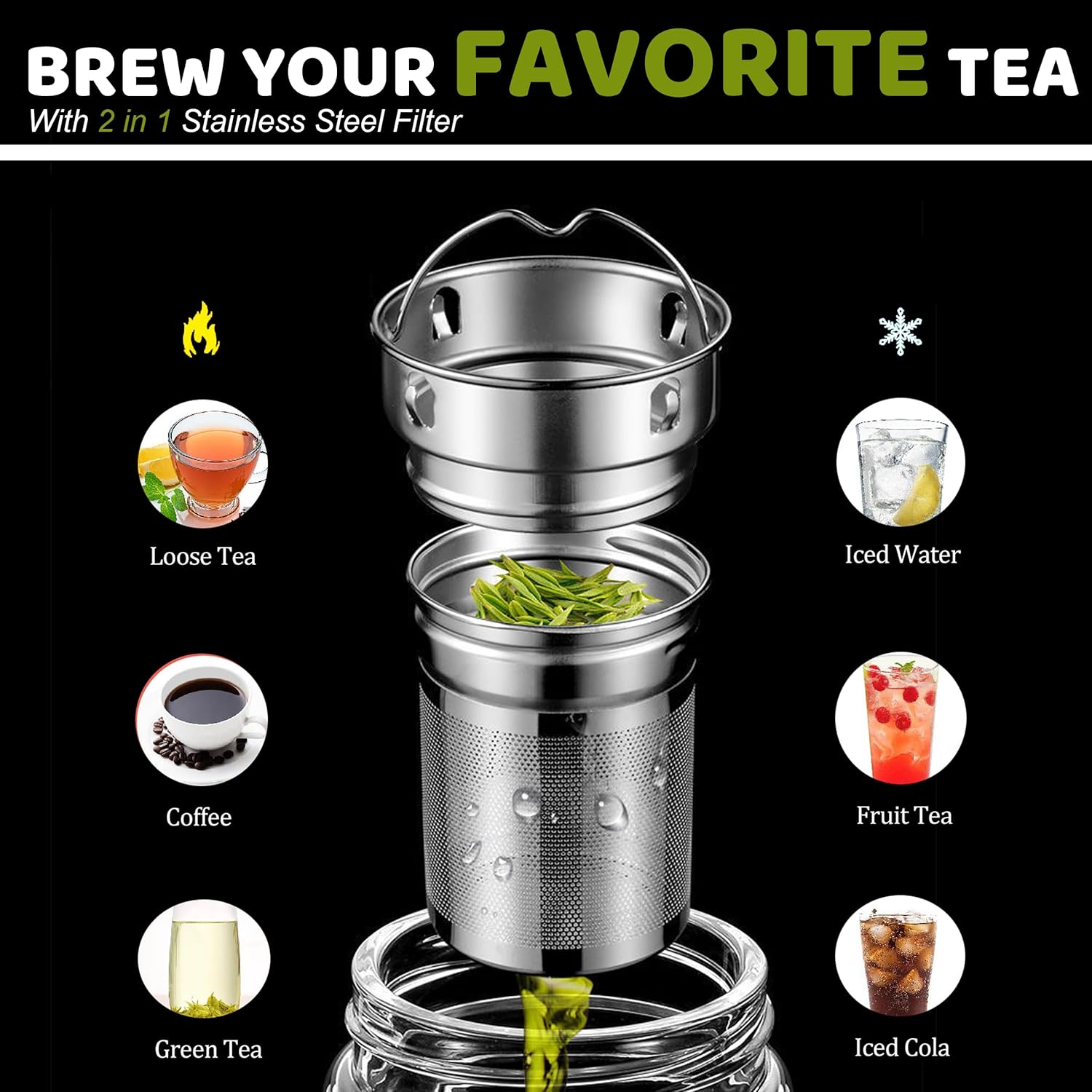 BREW YOUR FAVORITE TEA
With 2 in 1 Stainless Steel Filter

Loose Tea

Coffee

Green Tea

Iced Water

Fruit Tea

Iced Cola