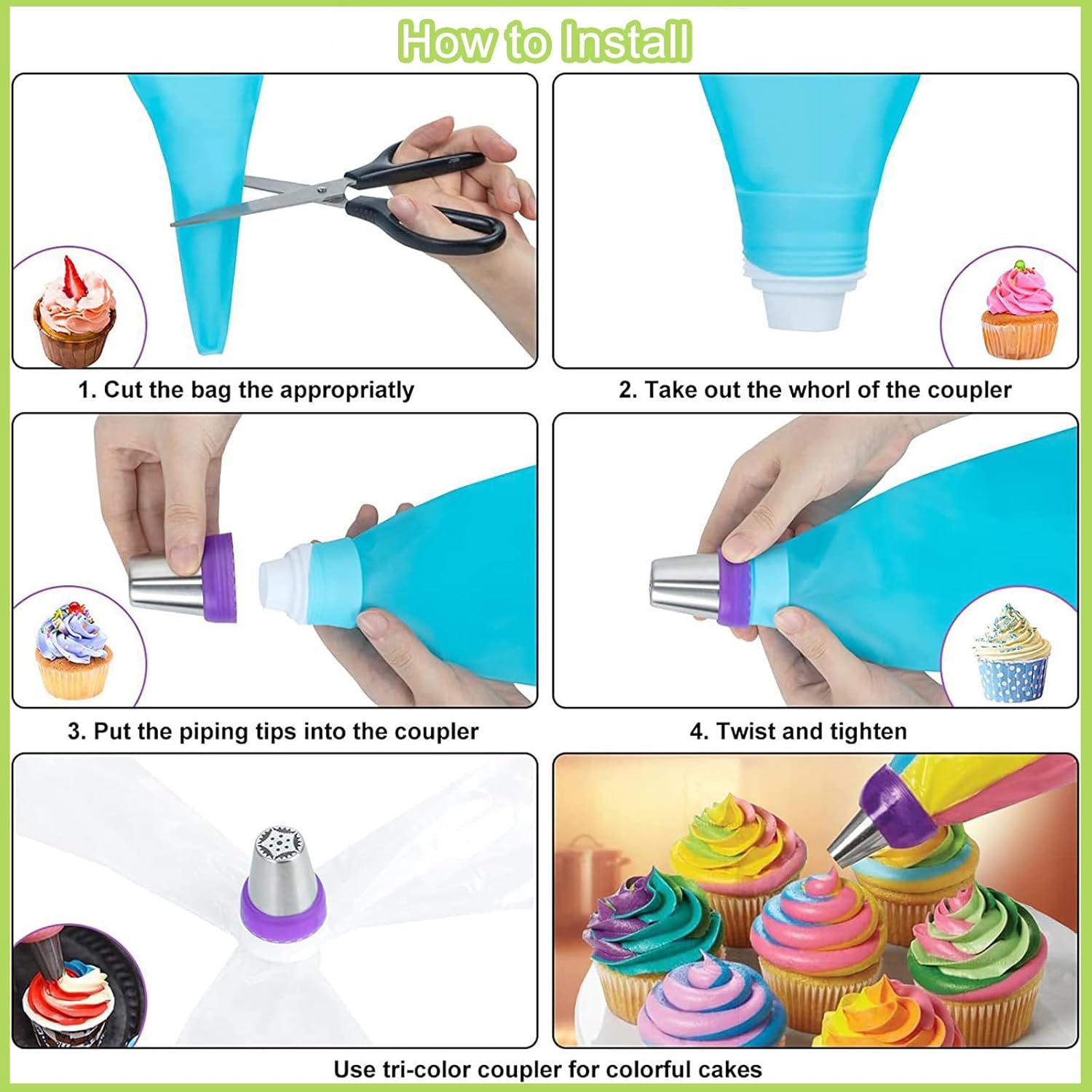 How to Install

1. Cut the bag the appropriatly

2. Take out the whorl of the coupler

3. Put the piping tips into the coupler

4. Twist and tighten

Use tri-color coupler for colorful cakes