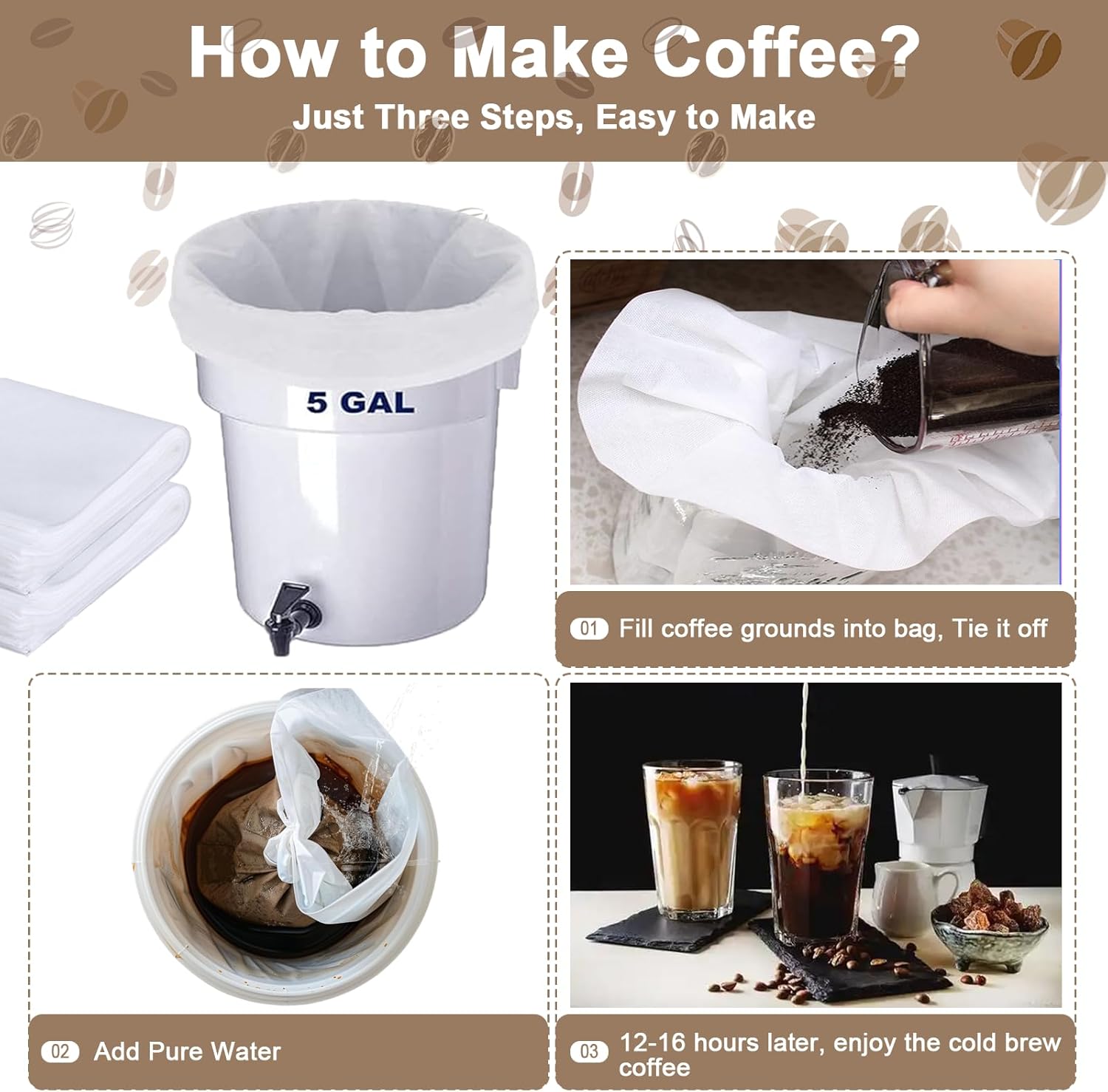 How to Make Coffee?
Just Three Steps, Easy to Make

5 GAL

01 Fill coffee grounds into bag, Tie it off

02 Add Pure Water

03 12-16 hours later, enjoy the cold brew coffee