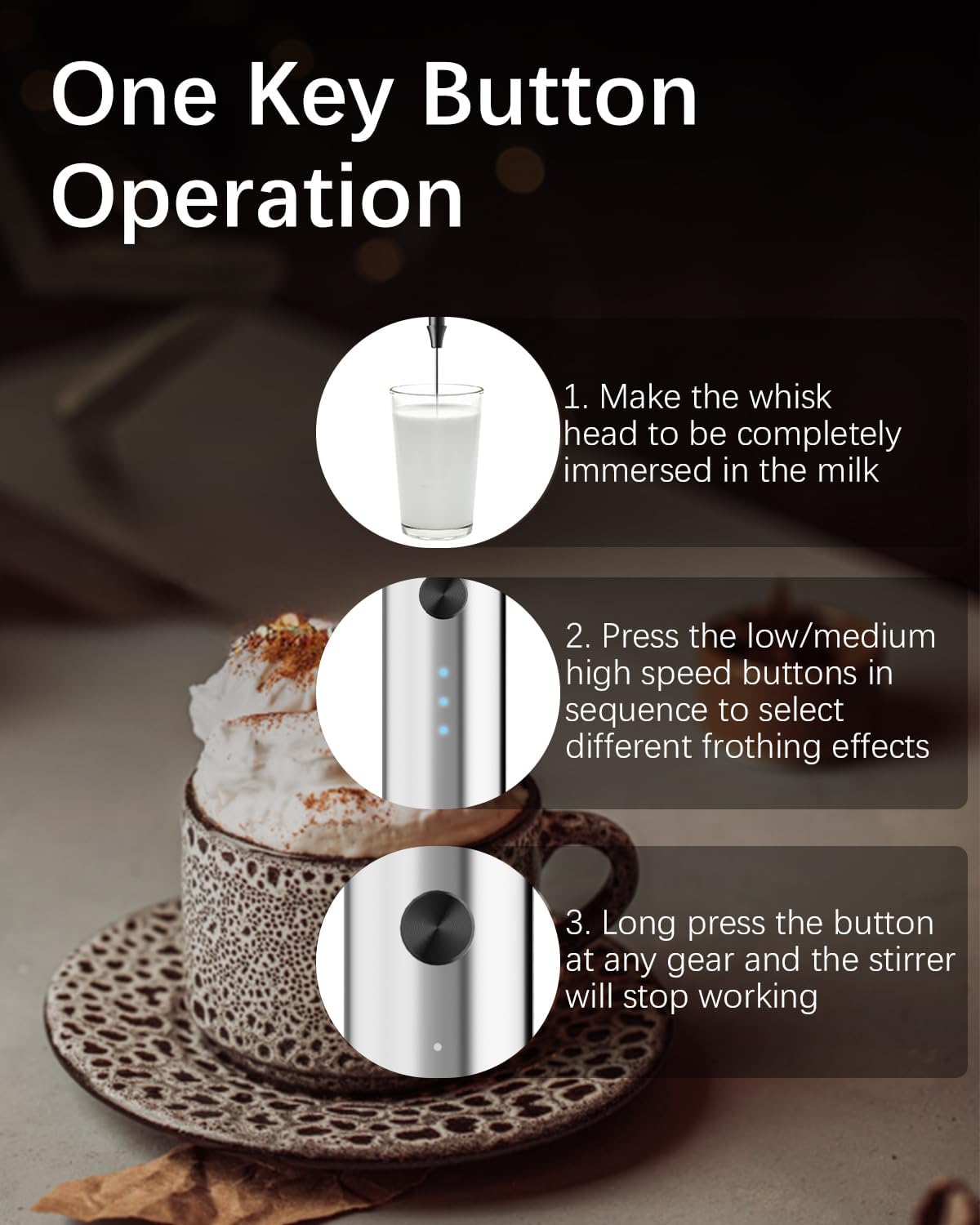 One Key Button Operation

1. Make the whisk head to be completely immersed in the milk

2. Press the low/medium high speed buttons in sequence to select different frothing effects

3. Long press the button at any gear and the stirrer will stop working