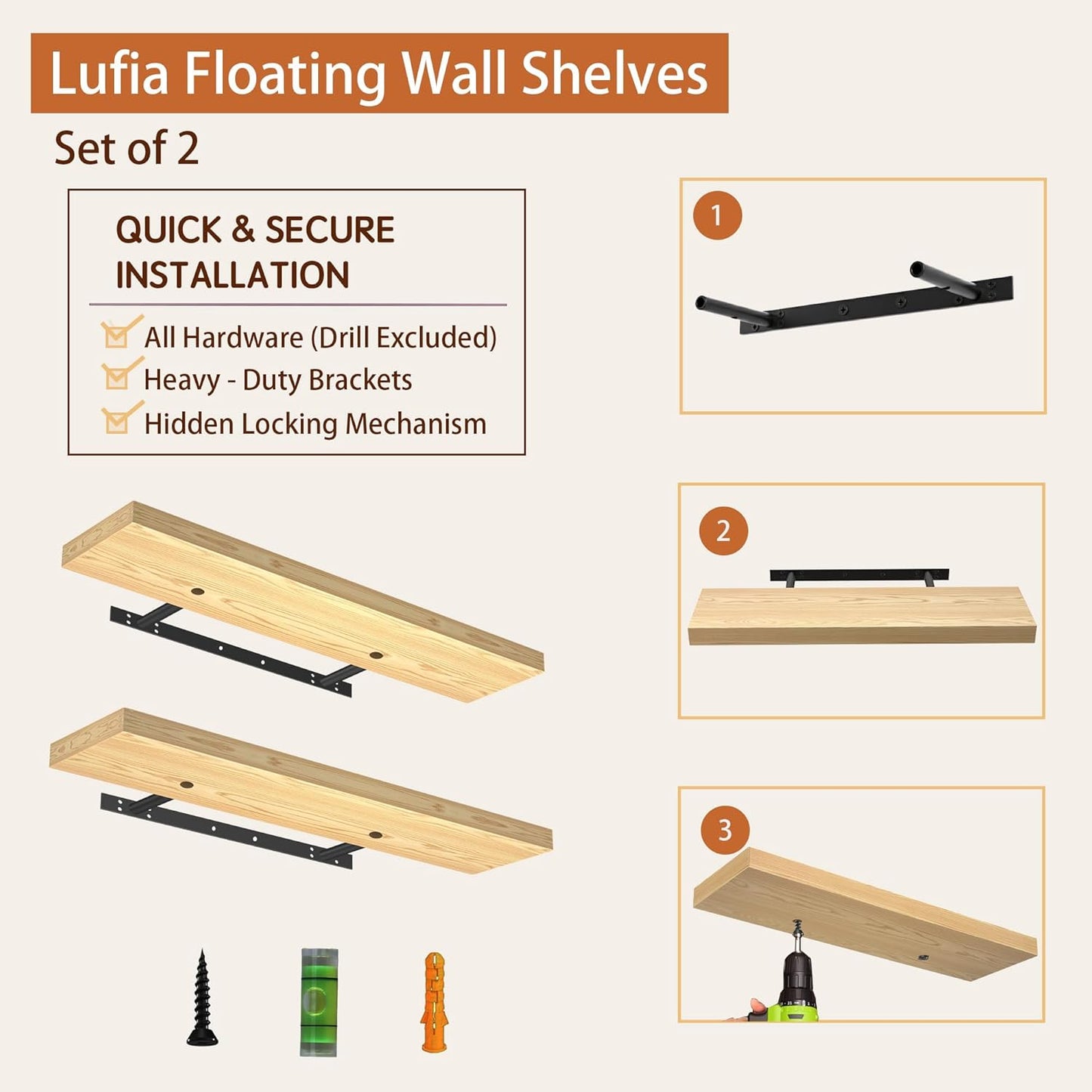 Lufia Floating Wall Shelves

Set of 2

QUICK & SECURE INSTALLATION

All Hardware (Drill Excluded)

Heavy - Duty Brackets

Hidden Locking Mechanism

1

2

3