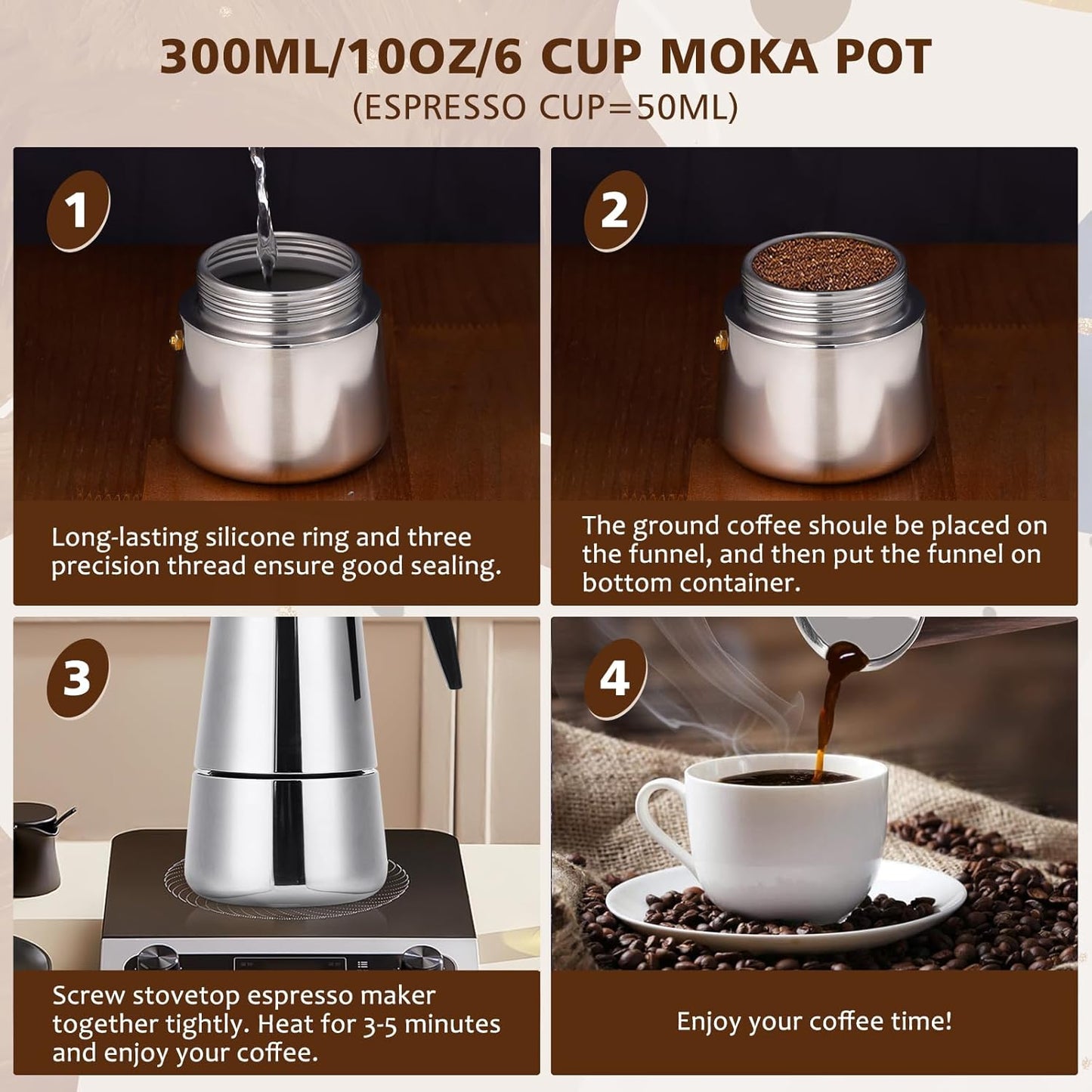 300ML/10OZ/6 CUP MOKA POT
(ESPRESSO CUP=50ML)

1

Long-lasting silicone ring and three precision thread ensure good sealing.

2

The ground coffee shoule be placed on the funnel, and then put the funnel on bottom container.

3

Screw stovetop espresso maker together tightly. Heat for 3-5 minutes and enjoy your coffee.

4

Enjoy your coffee time!