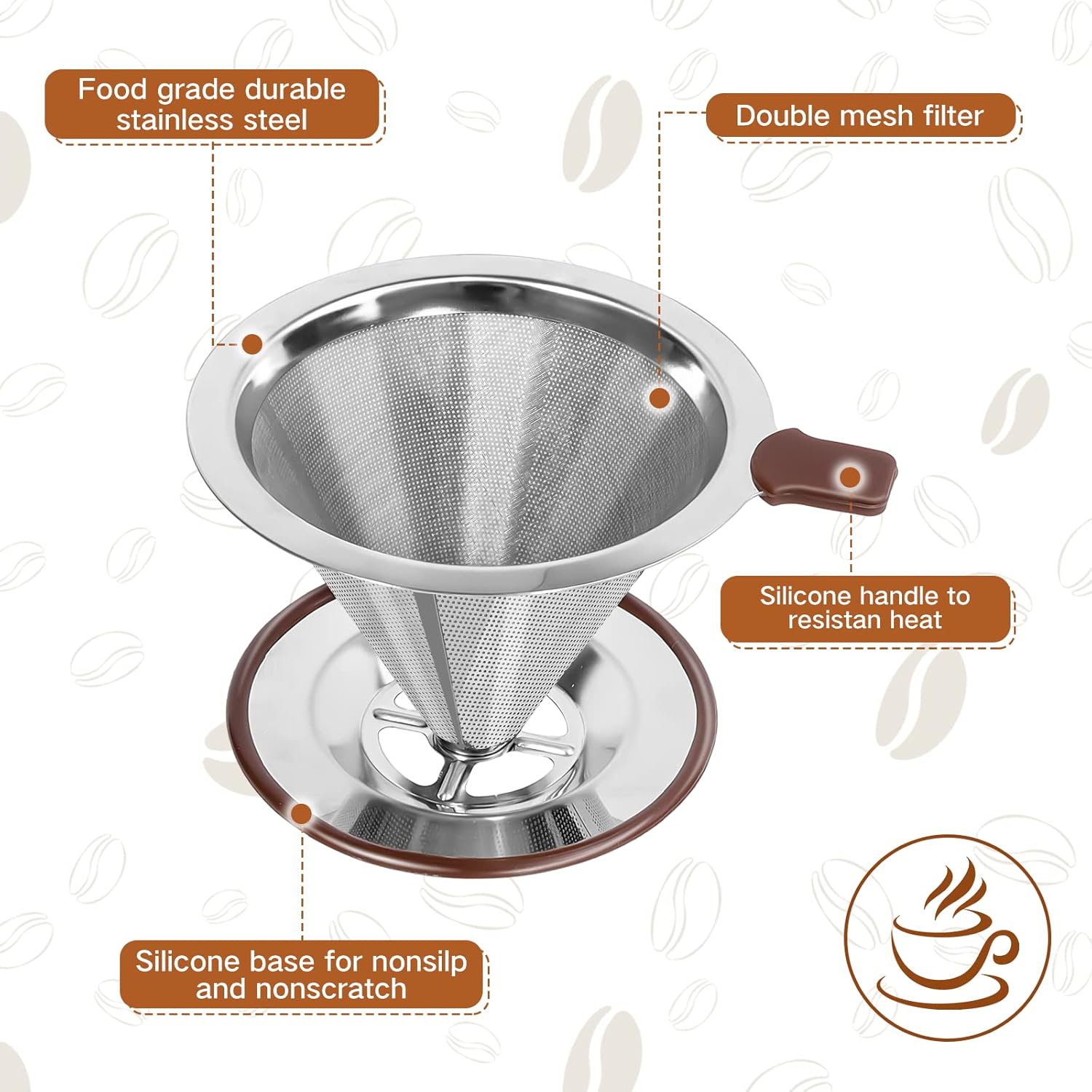 Food grade durable stainless steel

Double mesh filter

Silicone handle to resistan heat

Silicone base for nonsilp and nonscratch