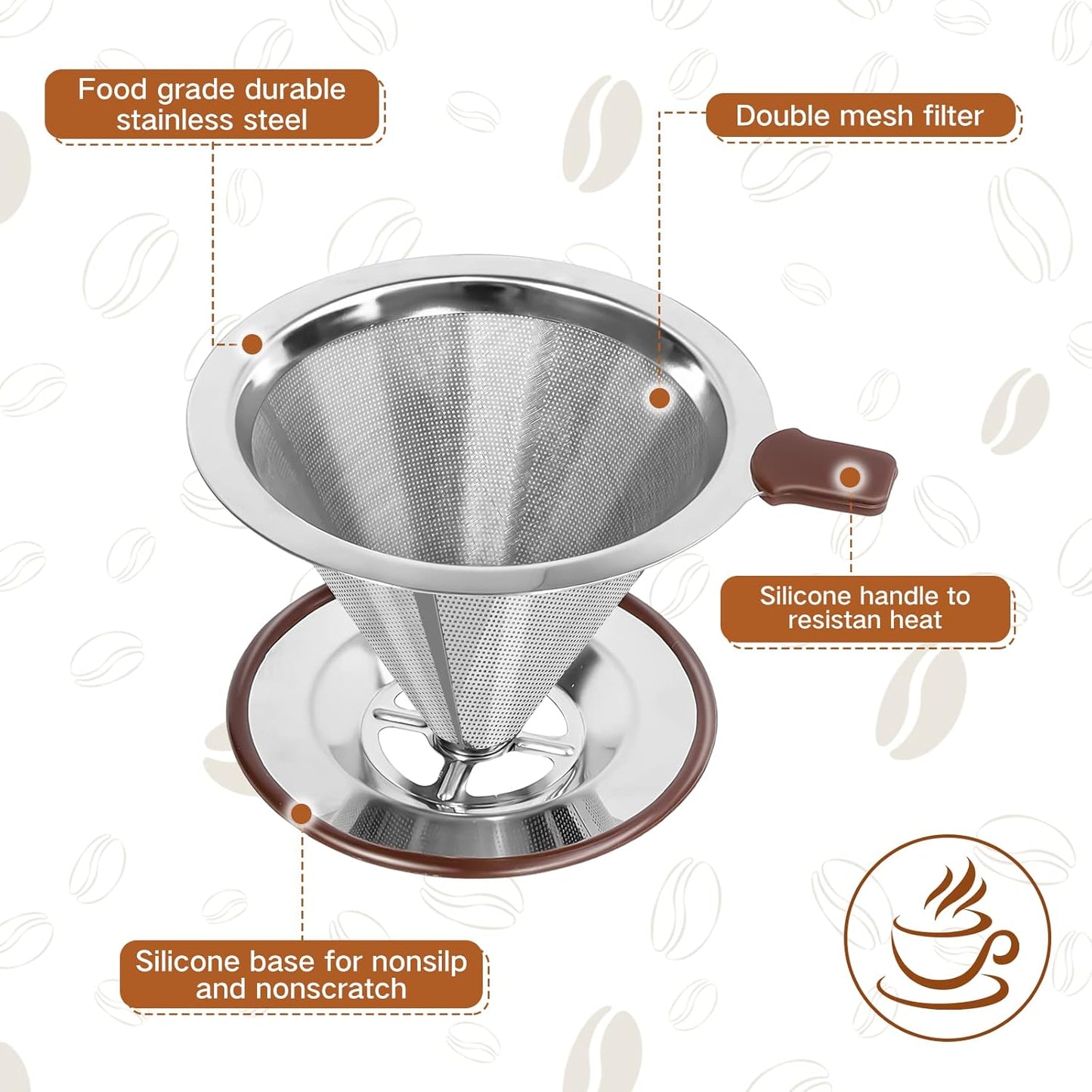 Food grade durable stainless steel

Double mesh filter

Silicone handle to resistan heat

Silicone base for nonsilp and nonscratch