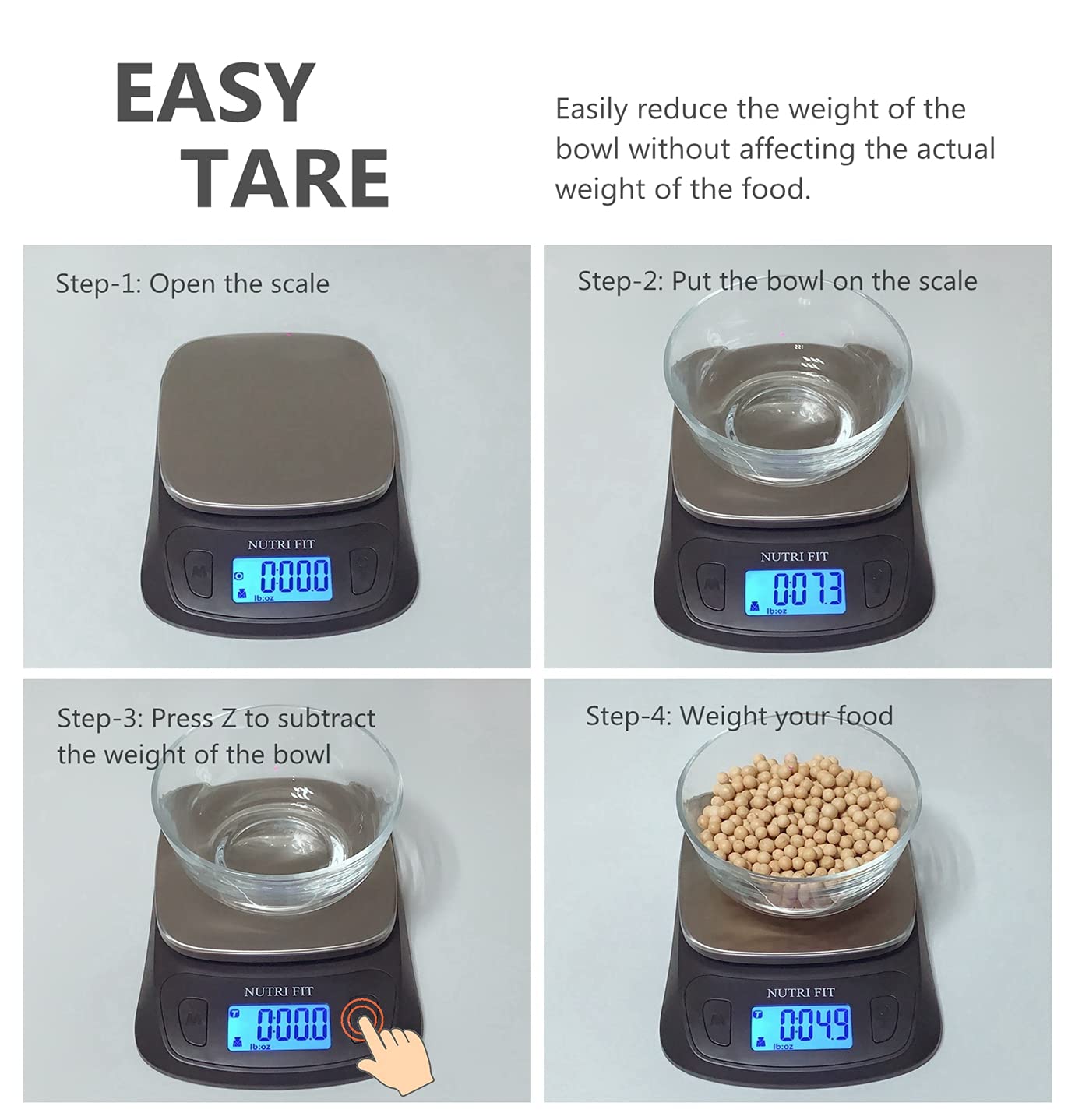 EASY TARE

Easily reduce the weight of the bowl without affecting the actual weight of the food.

Step-1: Open the scale

NUTRI FIT
0:00.0
lb:oz

Step-2: Put the bowl on the scale

NUTRI FIT
0:07.3
lb:oz

Step-3: Press Z to subtract the weight of the bowl

NUTRI FIT
0:00.0
lb:oz

Step-4: Weight your food

NUTRI FIT
0:04.9
lb:oz