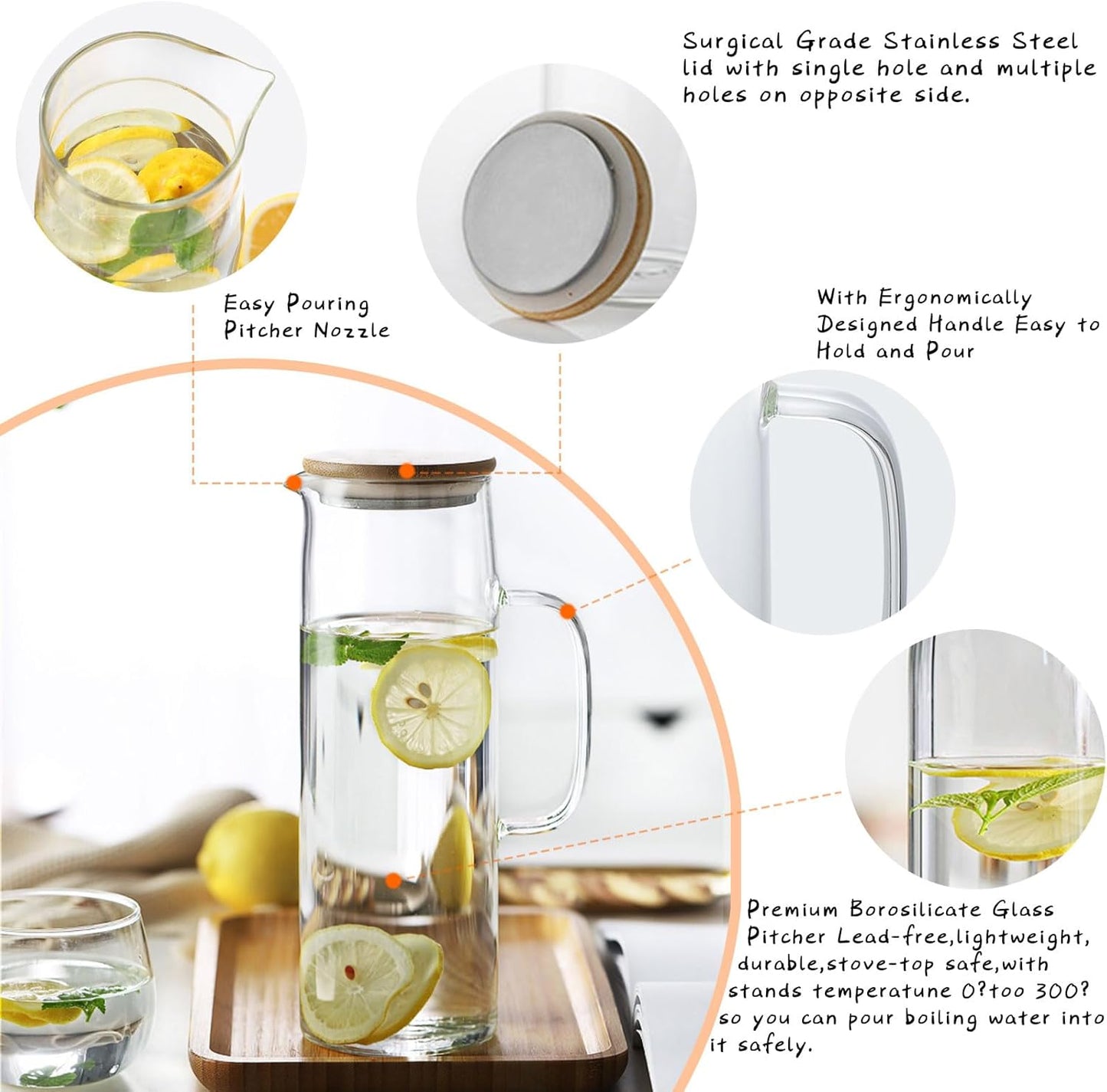 Surgical Grade Stainless Steel lid with single hole and multiple holes on opposite side.

Easy Pouring Pitcher Nozzle

With Ergonomically Designed Handle Easy to Hold and Pour

Premium Borosilicate Glass Pitcher Lead-free,lightweight, durable,stove-top safe,with stands temperatune 0?too 300? so you can pour boiling water into it safely.