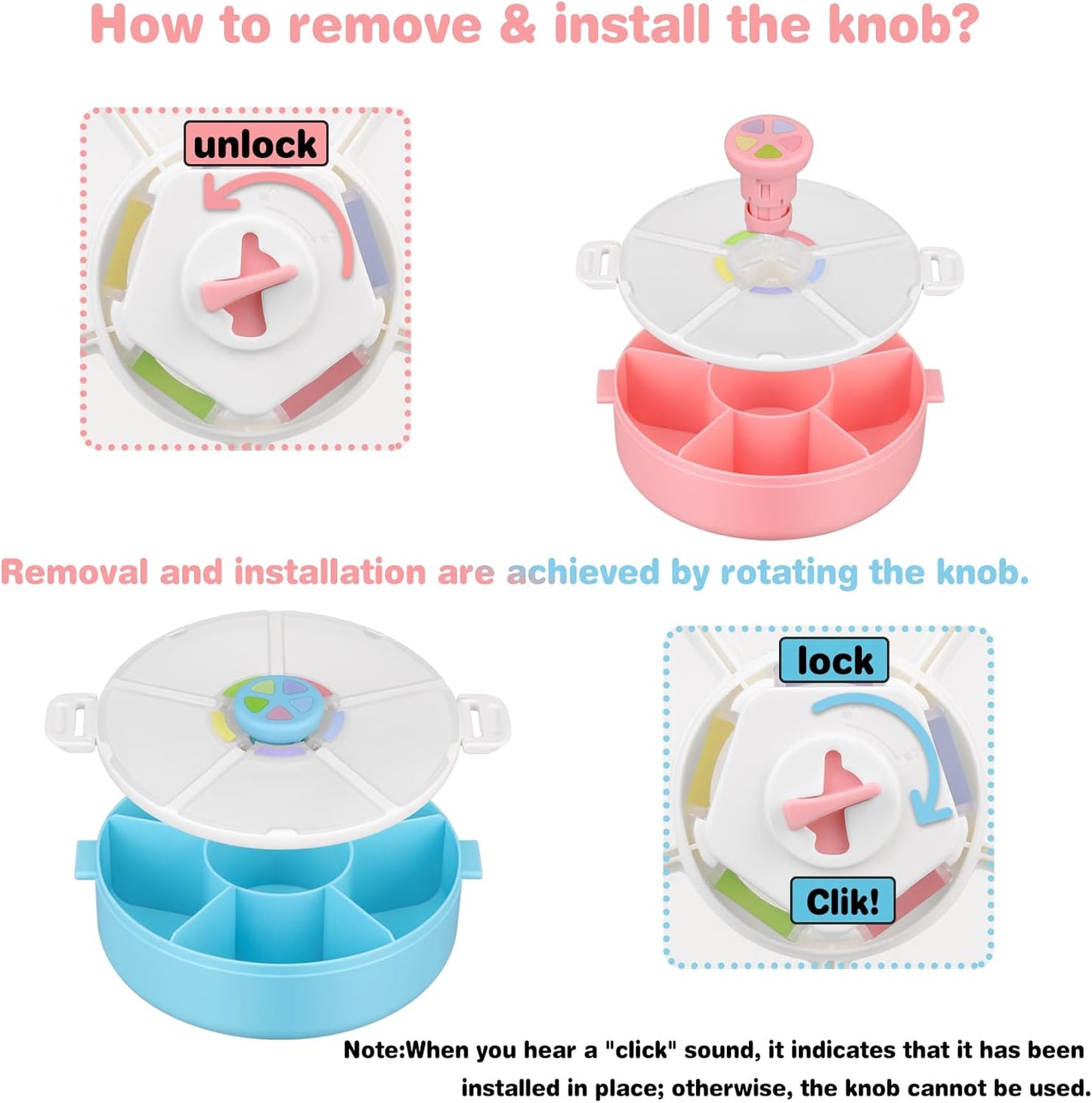 How to remove & install the knob?

unlock

Removal and installation are achieved by rotating the knob.

lock

Clik!

Note:When you hear a "click" sound, it indicates that it has been installed in place; otherwise, the knob cannot be used.