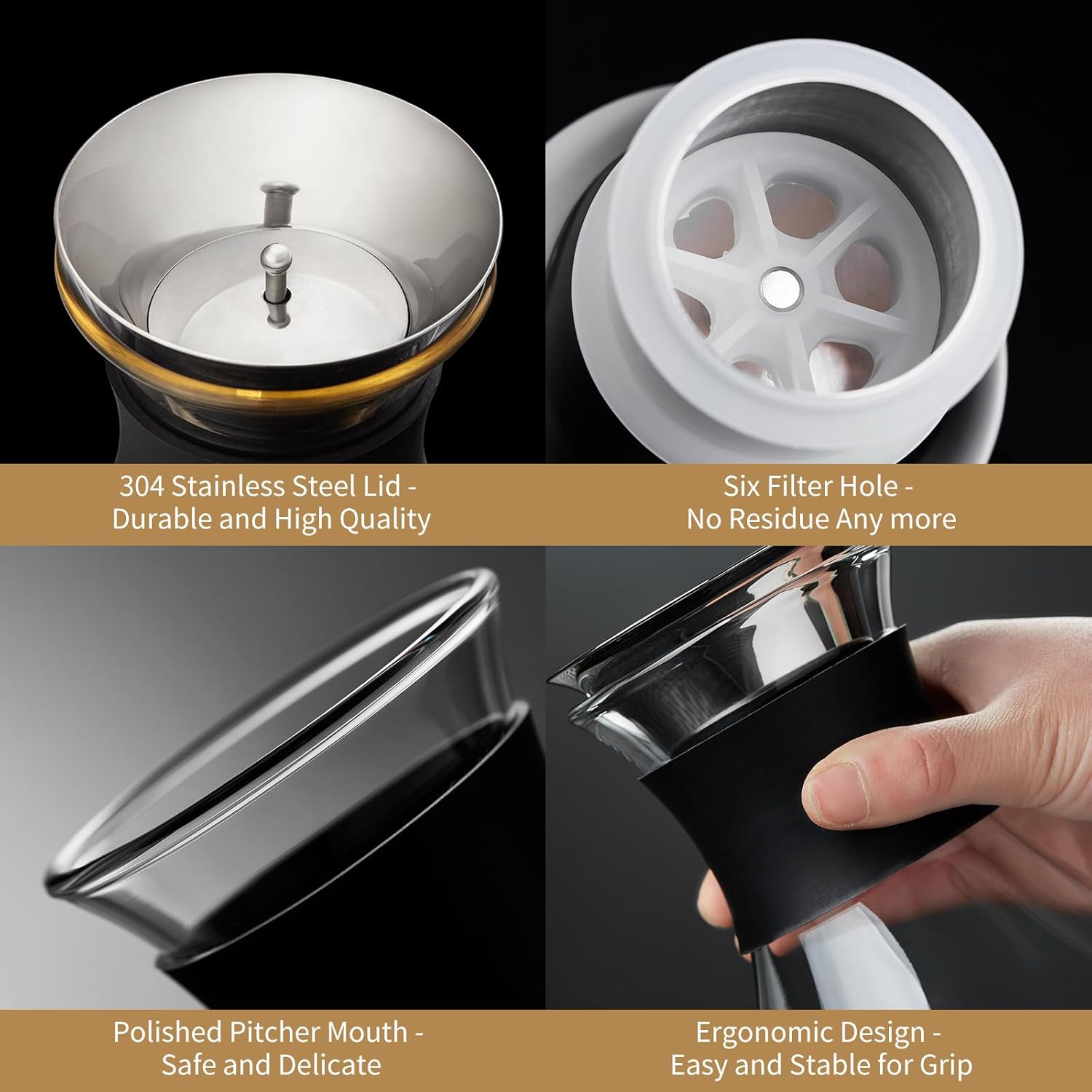 304 Stainless Steel Lid - Durable and High Quality

Six Filter Hole - No Residue Any more

Polished Pitcher Mouth - Safe and Delicate

Ergonomic Design - Easy and Stable for Grip