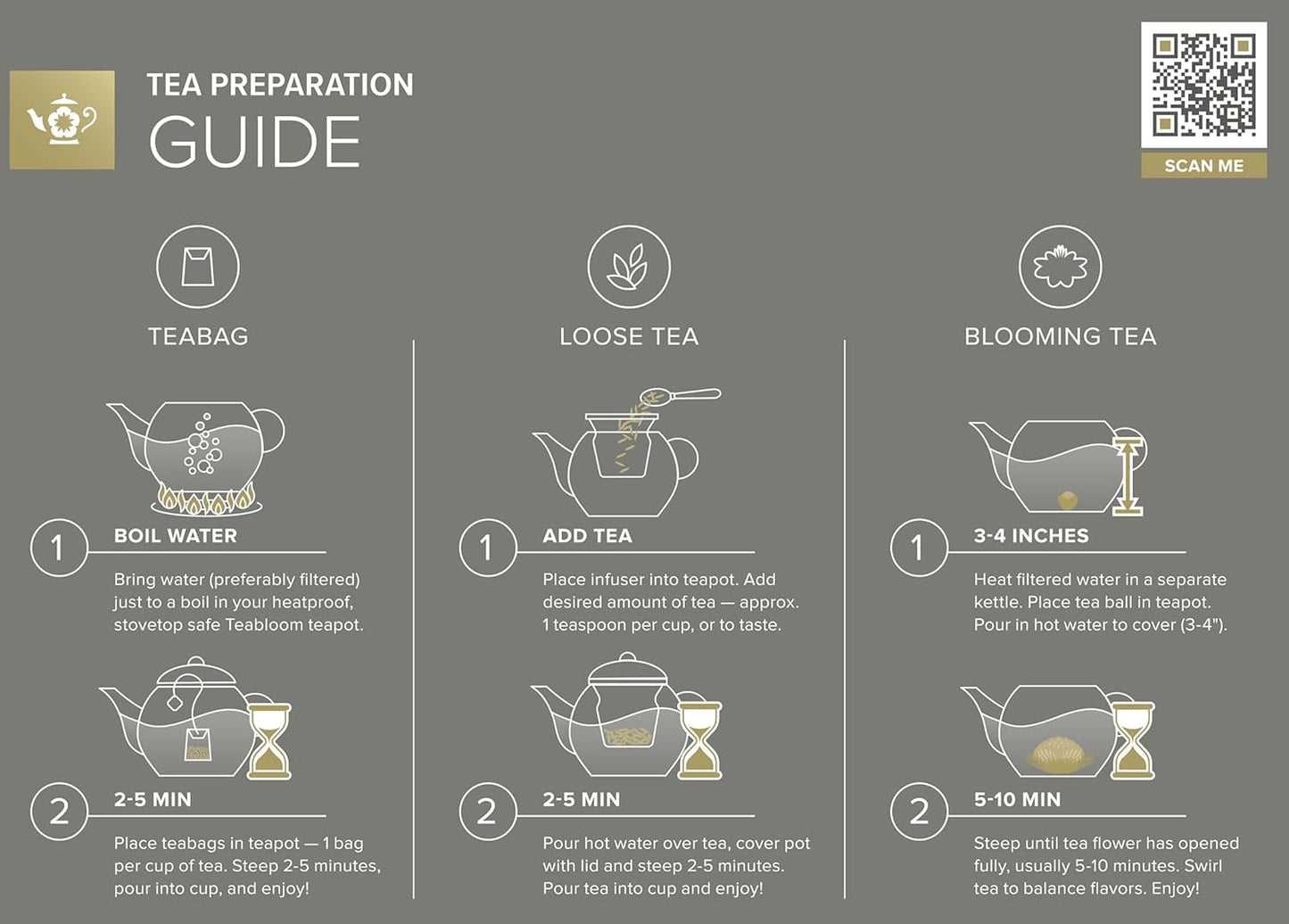 TEA PREPARATION
GUIDE

SCAN ME

TEABAG

1 BOIL WATER

Bring water (preferably filtered) just to a boil in your heatproof, stovetop safe Teabloom teapot.

2 2-5 MIN

Place teabags in teapot — 1 bag per cup of tea. Steep 2-5 minutes, pour into cup, and enjoy!

LOOSE TEA

1 ADD TEA

Place infuser into teapot. Add desired amount of tea — approx. 1 teaspoon per cup, or to taste.

2 2-5 MIN

Pour hot water over tea, cover pot with lid and steep 2-5 minutes. Pour tea into cup and enjoy!

BLOOMING TEA

1 3-4 INCHES

Heat filtered water in a separate kettle. Place tea ball in teapot. Pour in hot water to cover (3-4").

2 5-10 MIN

Steep until tea flower has opened fully, usually 5-10 minutes. Swirl tea to balance flavors. Enjoy!