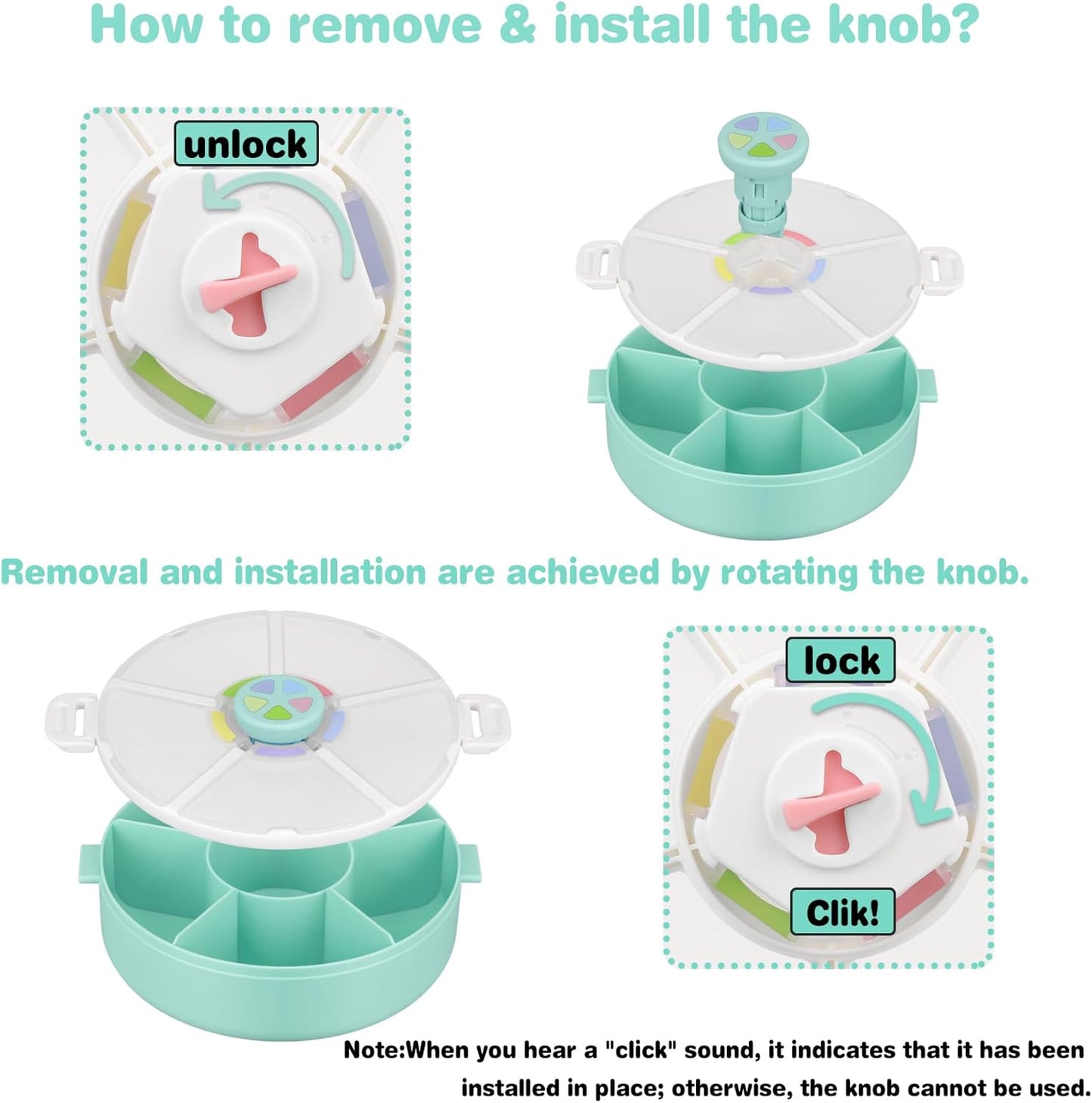 How to remove & install the knob?

unlock

Removal and installation are achieved by rotating the knob.

lock

Clik!

Note:When you hear a "click" sound, it indicates that it has been installed in place; otherwise, the knob cannot be used.