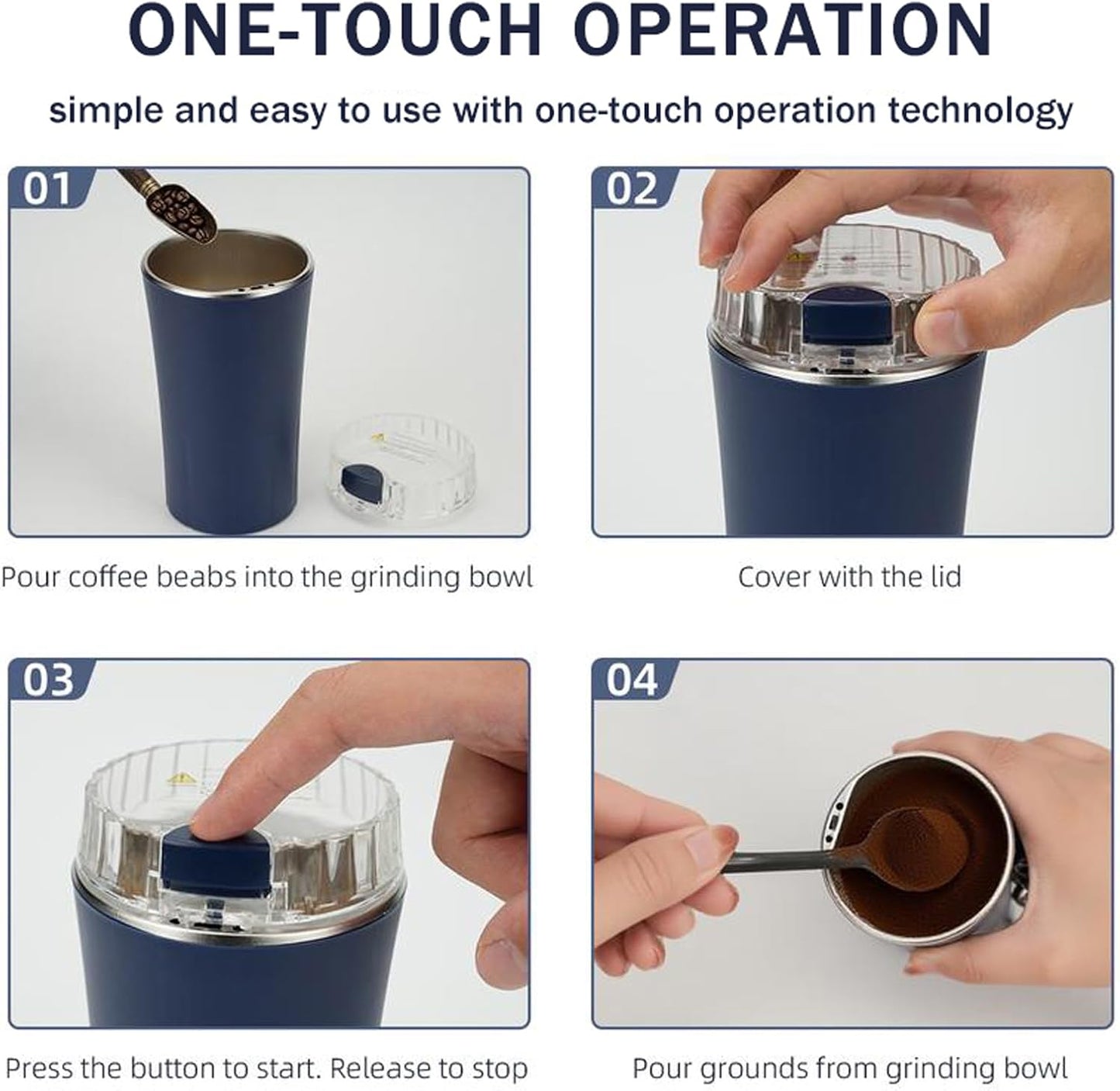 ONE-TOUCH OPERATION

simple and easy to use with one-touch operation technology

01

Pour coffee beabs into the grinding bowl

02

Cover with the lid

03

Press the button to start. Release to stop

04

Pour grounds from grinding bowl