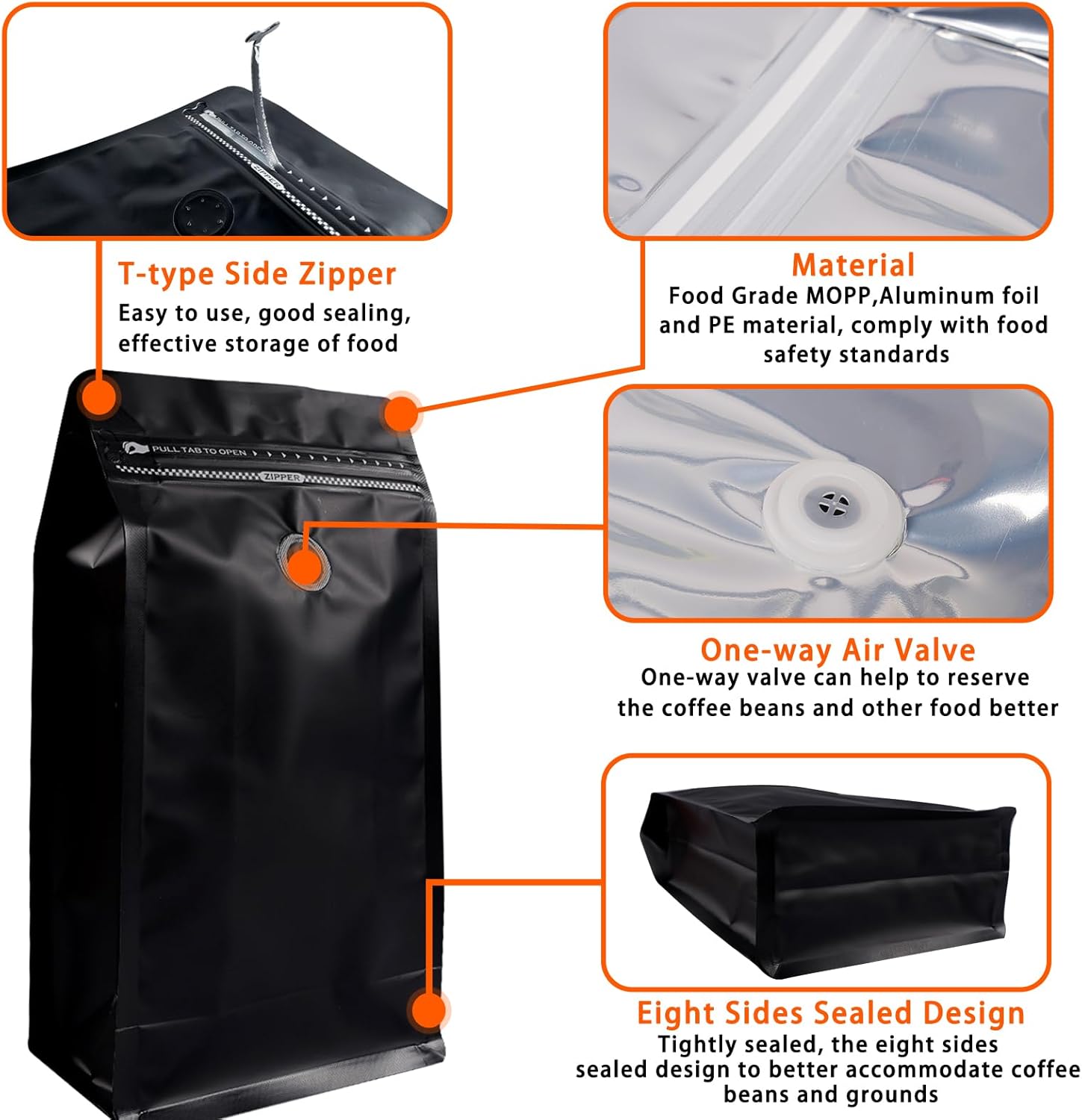 T-type Side Zipper
Easy to use, good sealing, effective storage of food

Material
Food Grade MOPP,Aluminum foil and PE material, comply with food safety standards

PULL TAB TO OPEN
ZIPPER

One-way Air Valve
One-way valve can help to reserve the coffee beans and other food better

Eight Sides Sealed Design
Tightly sealed, the eight sides sealed design to better accommodate coffee beans and grounds