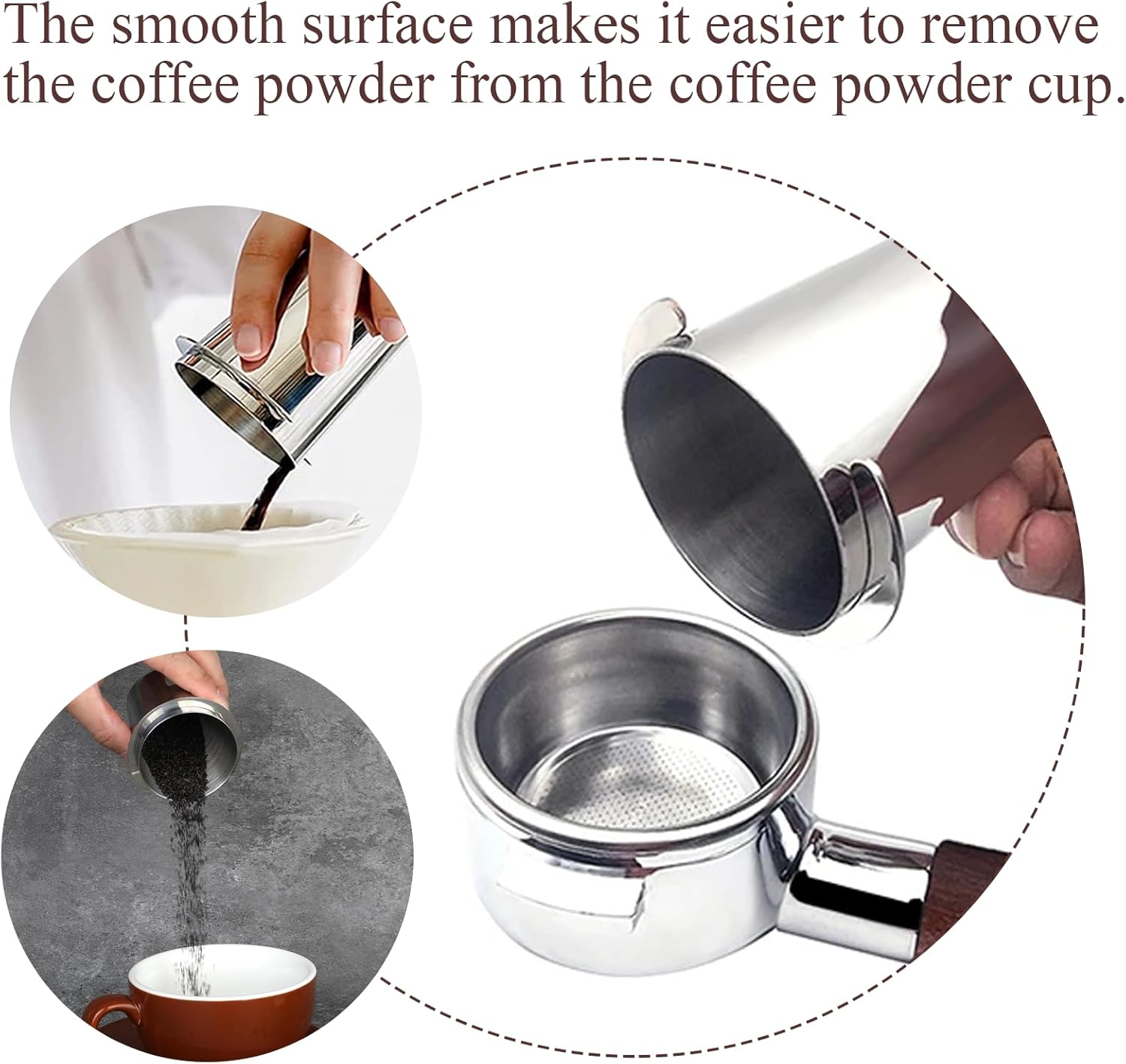 The smooth surface makes it easier to remove the coffee powder from the coffee powder cup.