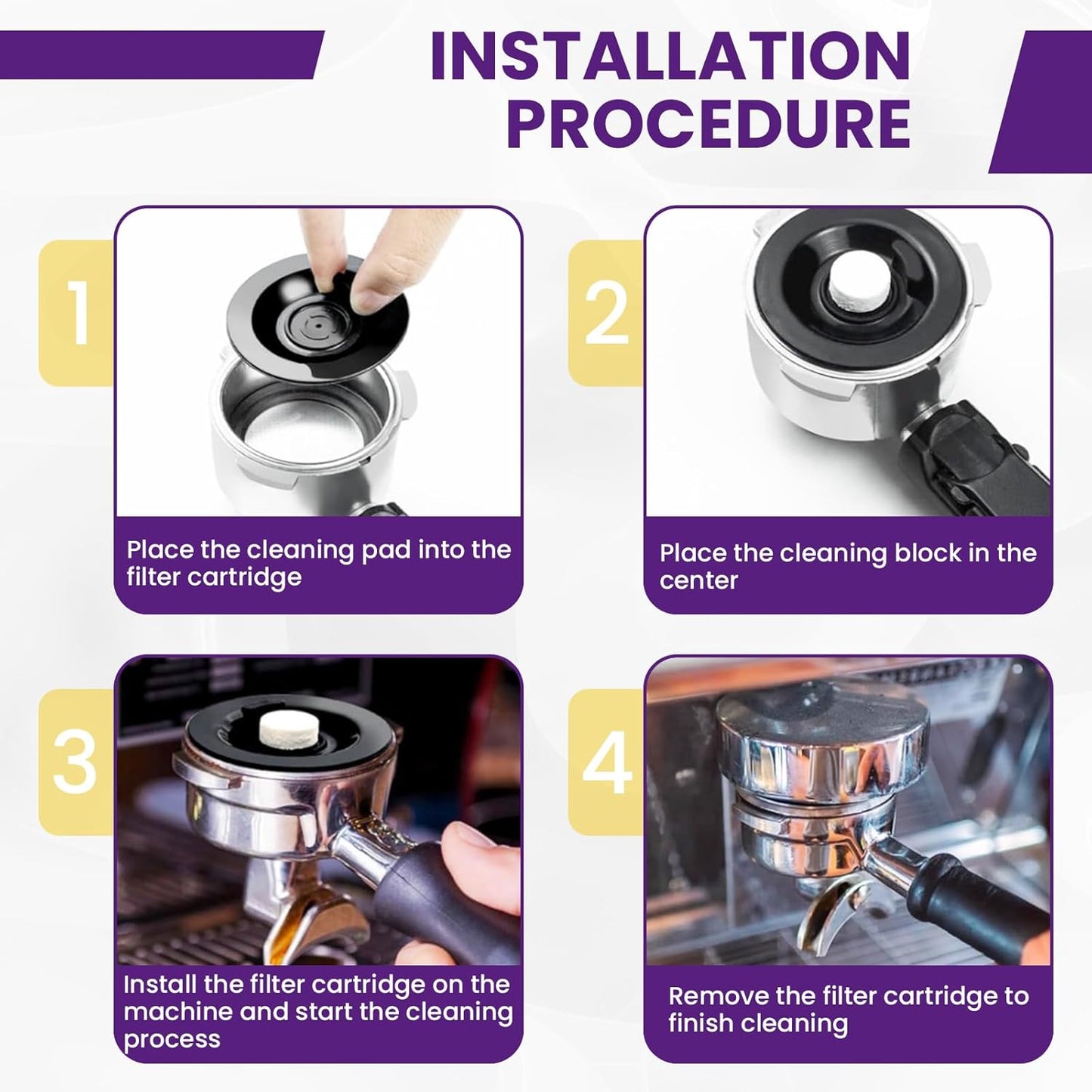 INSTALLATION PROCEDURE

1

Place the cleaning pad into the filter cartridge

2

Place the cleaning block in the center

3

Install the filter cartridge on the machine and start the cleaning process

4

Remove the filter cartridge to finish cleaning