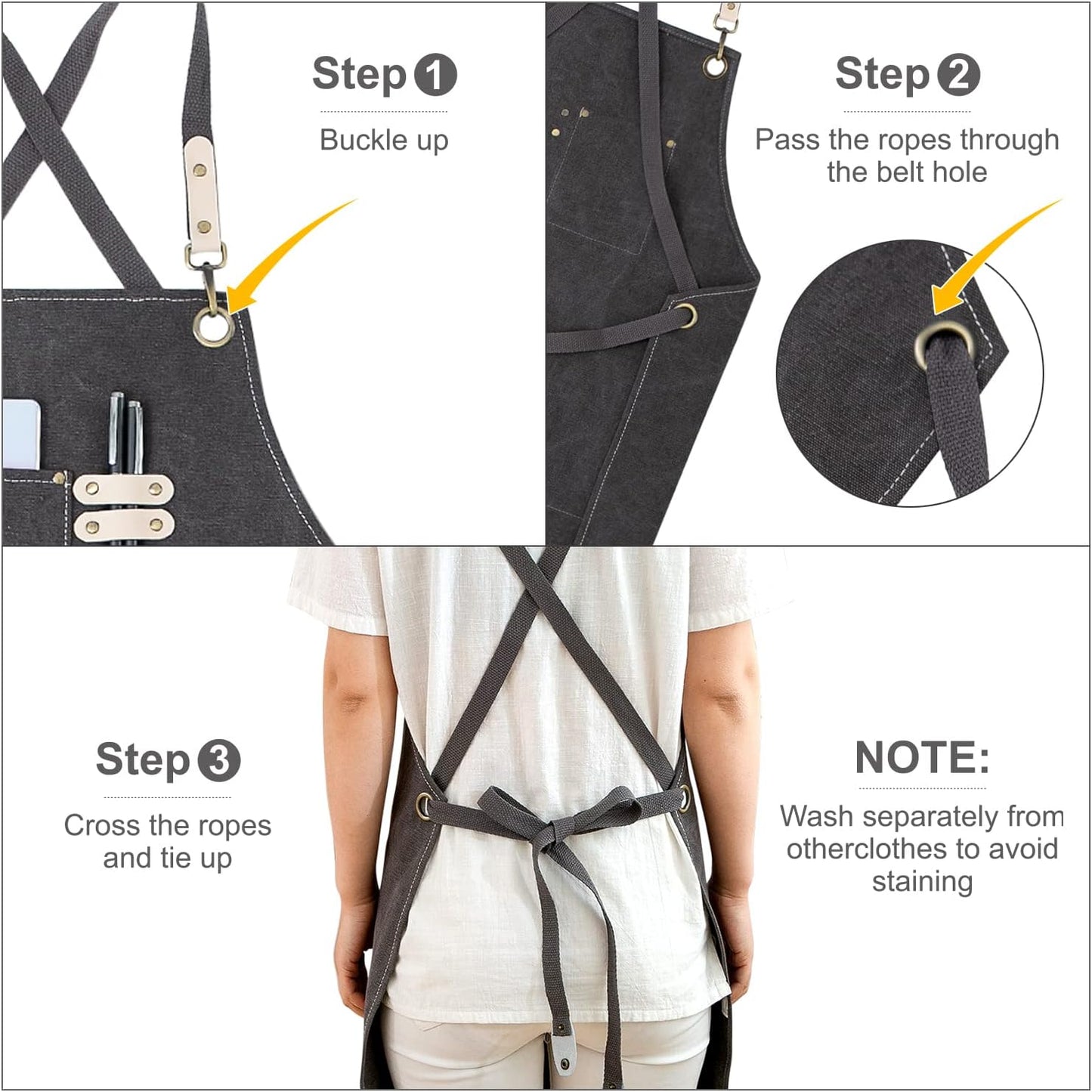 Step 1

Buckle up

Step 2

Pass the ropes through the belt hole

Step 3

Cross the ropes and tie up

NOTE:

Wash separately from otherclothes to avoid staining