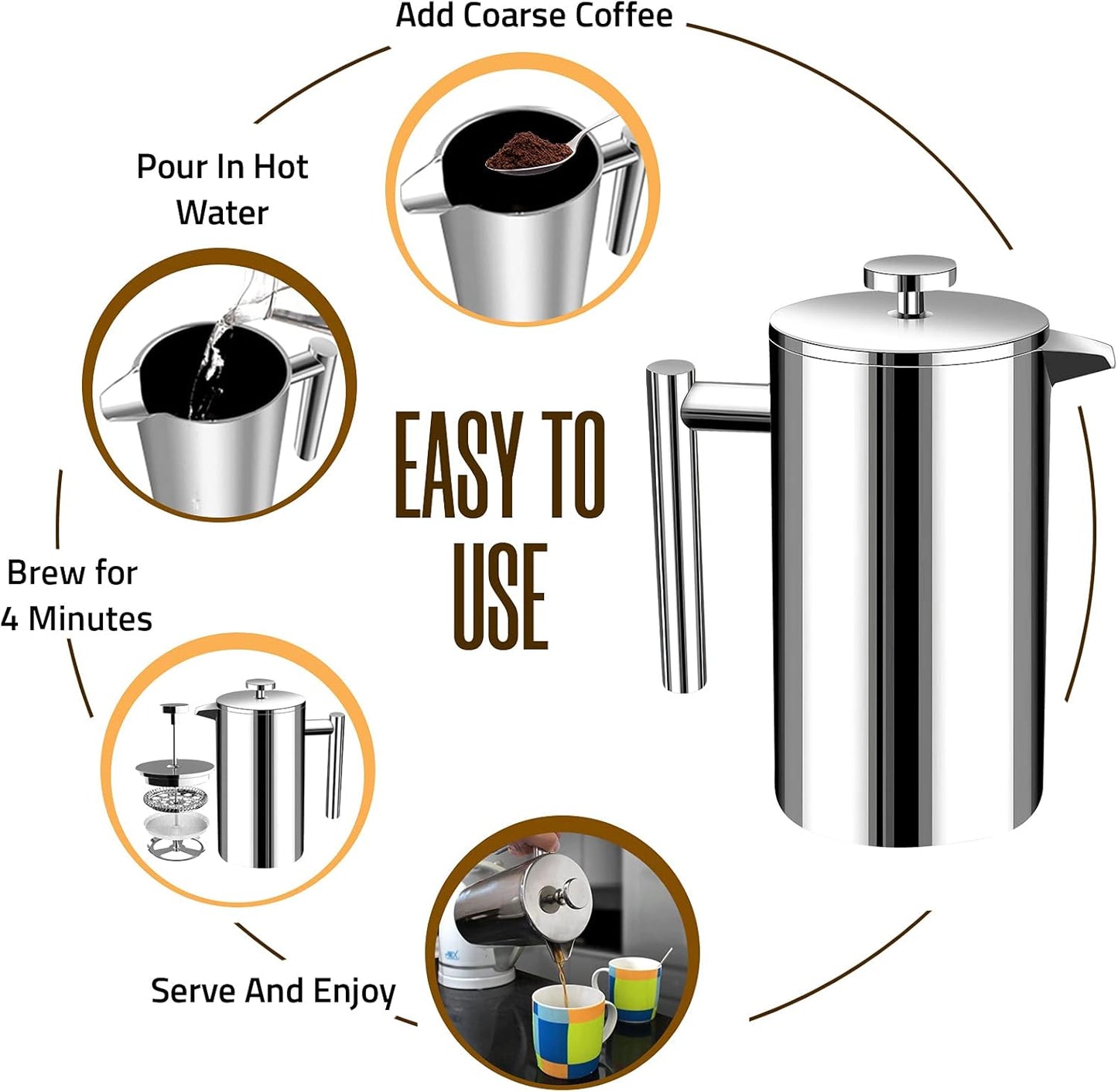 Add Coarse Coffee

Pour In Hot Water

EASY TO USE

Brew for 4 Minutes

Serve And Enjoy