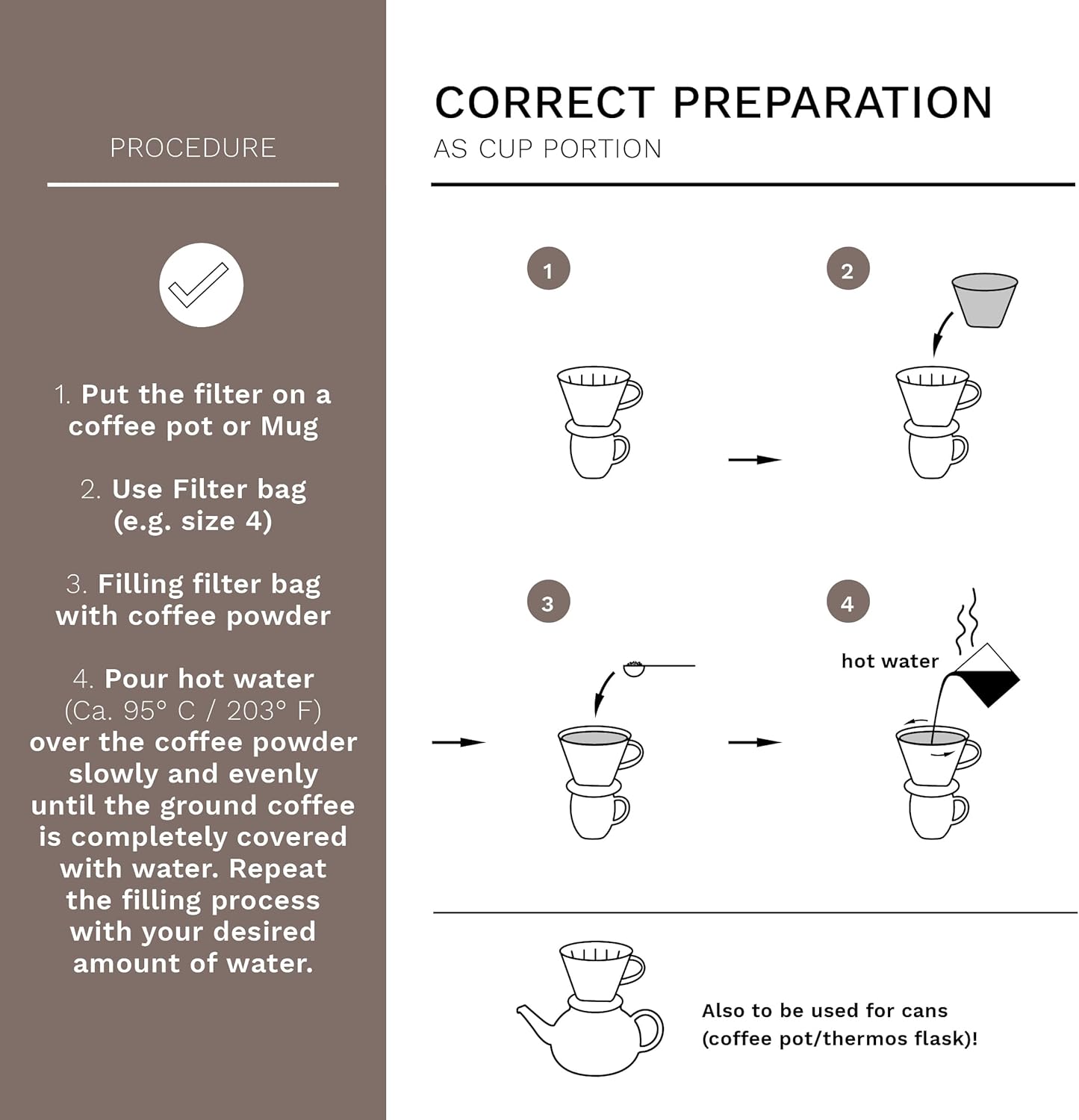 PROCEDURE

1. Put the filter on a coffee pot or Mug

2. Use Filter bag (e.g. size 4)

3. Filling filter bag with coffee powder

4. Pour hot water (Ca. 95° C / 203° F) over the coffee powder slowly and evenly until the ground coffee is completely covered with water. Repeat the filling process with your desired amount of water.

CORRECT PREPARATION

AS CUP PORTION

1

2

3

4

hot water

Also to be used for cans (coffee pot/thermos flask)!