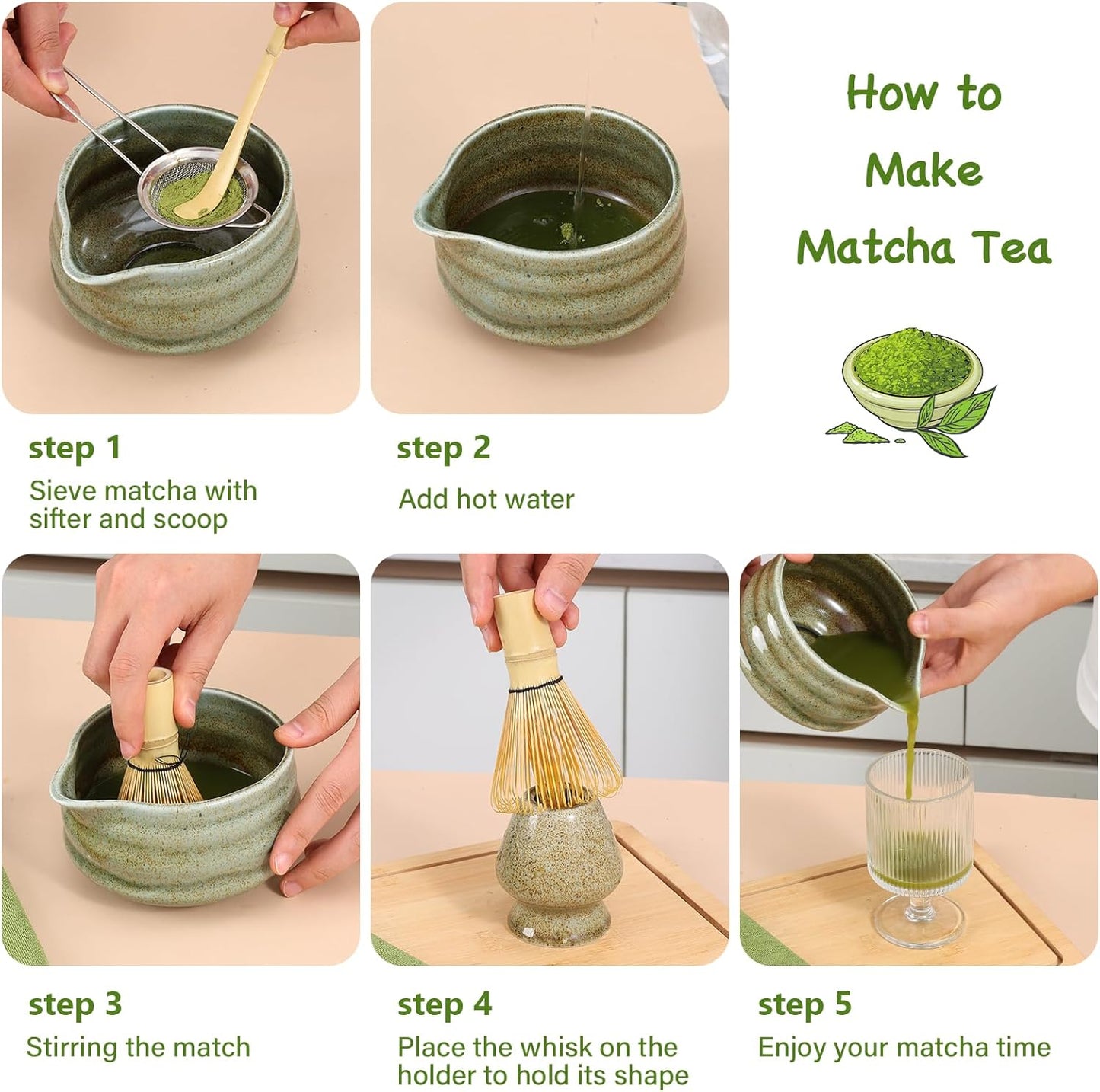 How to Make Matcha Tea

step 1
Sieve matcha with sifter and scoop

step 2
Add hot water

step 3
Stirring the match

step 4
Place the whisk on the holder to hold its shape

step 5
Enjoy your matcha time