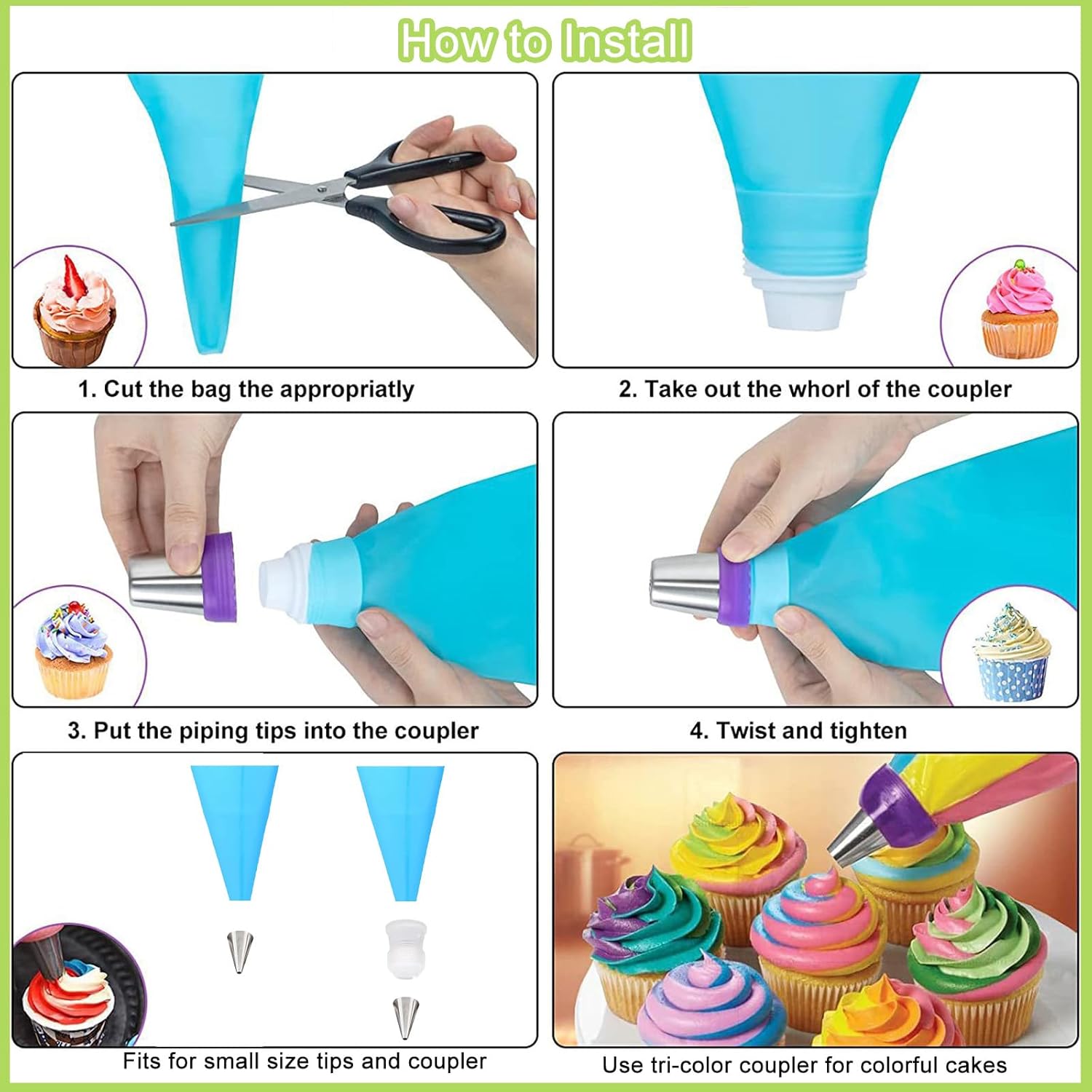 How to Install

1. Cut the bag the appropriatly

2. Take out the whorl of the coupler

3. Put the piping tips into the coupler

4. Twist and tighten

Fits for small size tips and coupler

Use tri-color coupler for colorful cakes