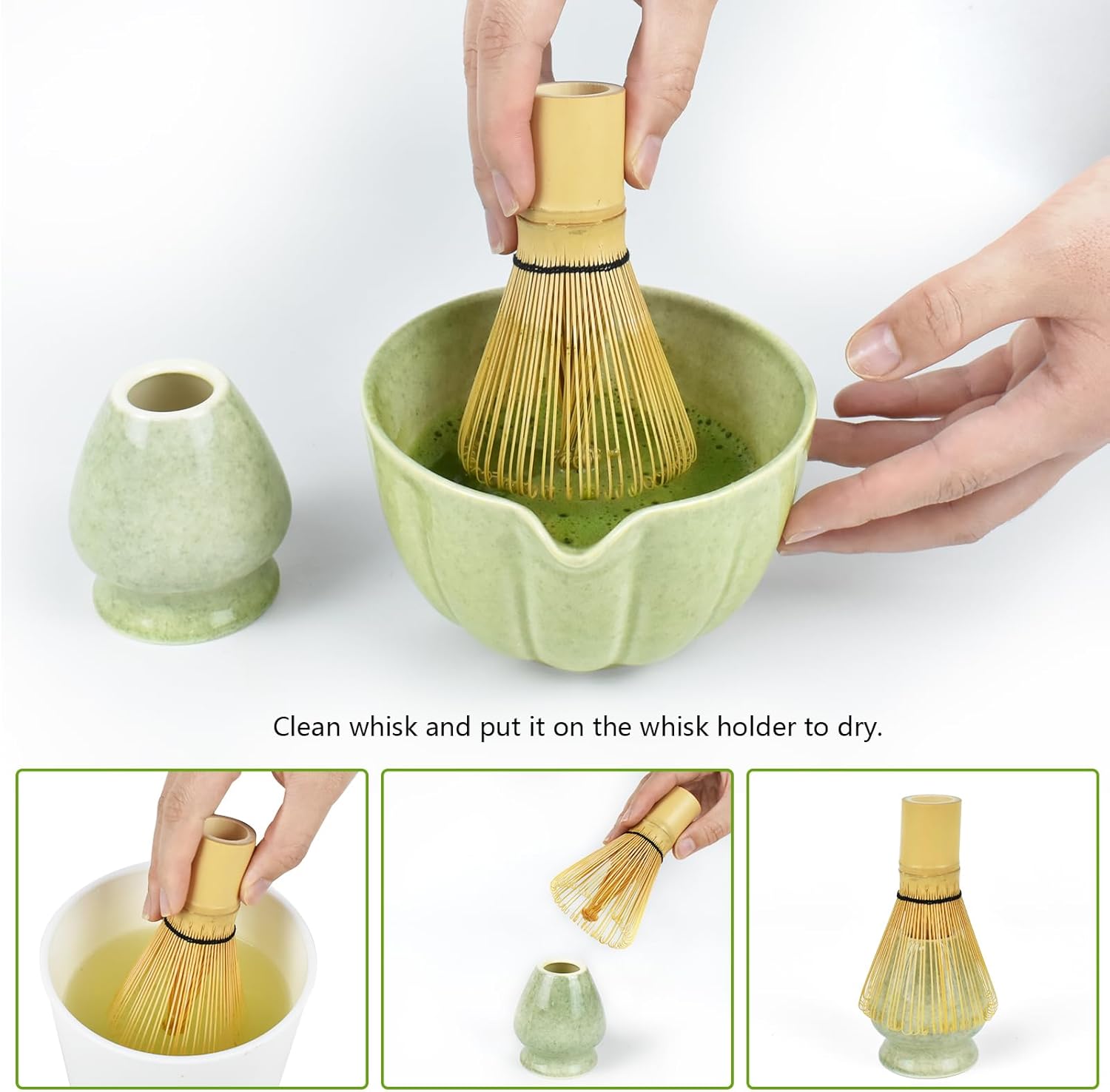 Clean whisk and put it on the whisk holder to dry.