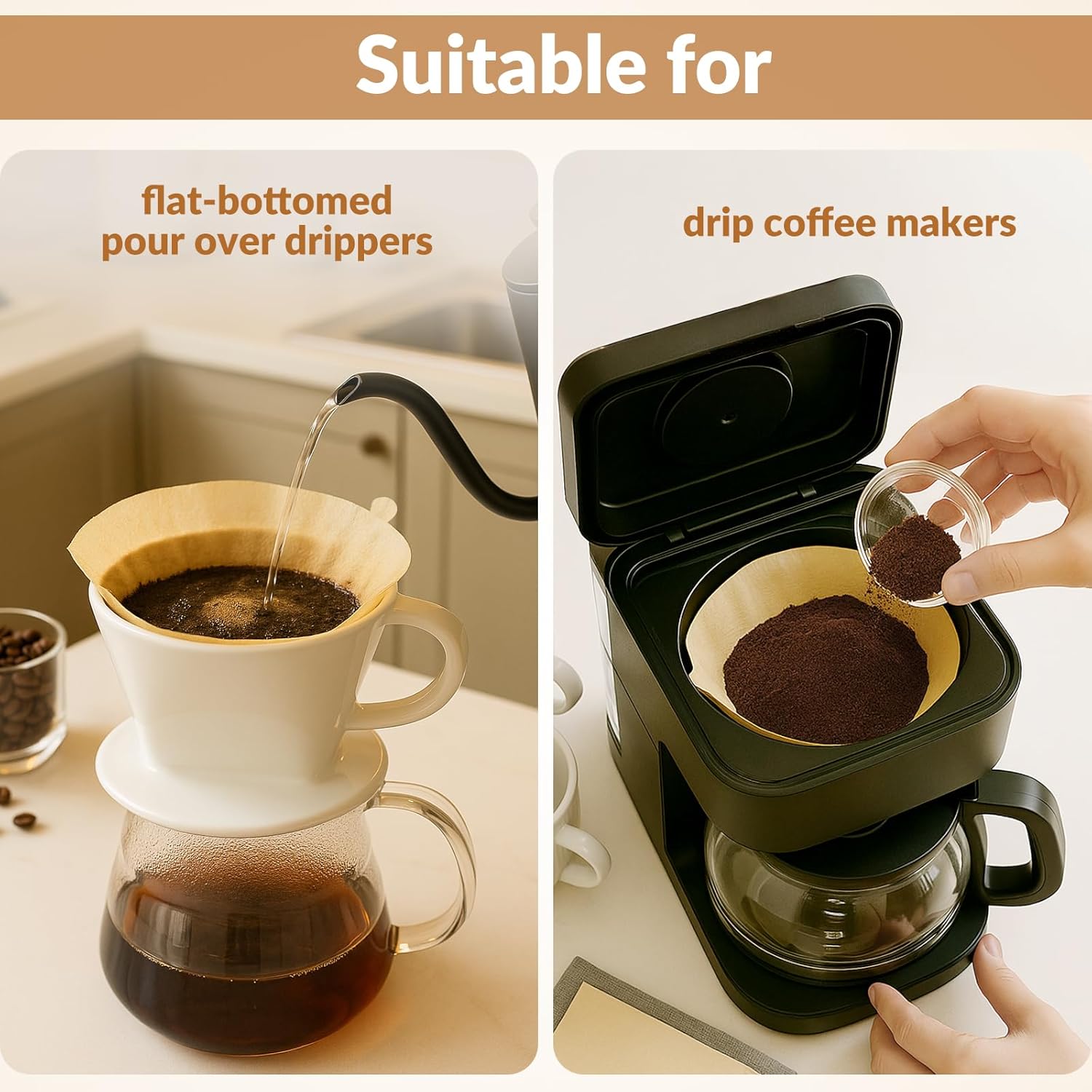 Suitable for

flat-bottomed pour over drippers

drip coffee makers