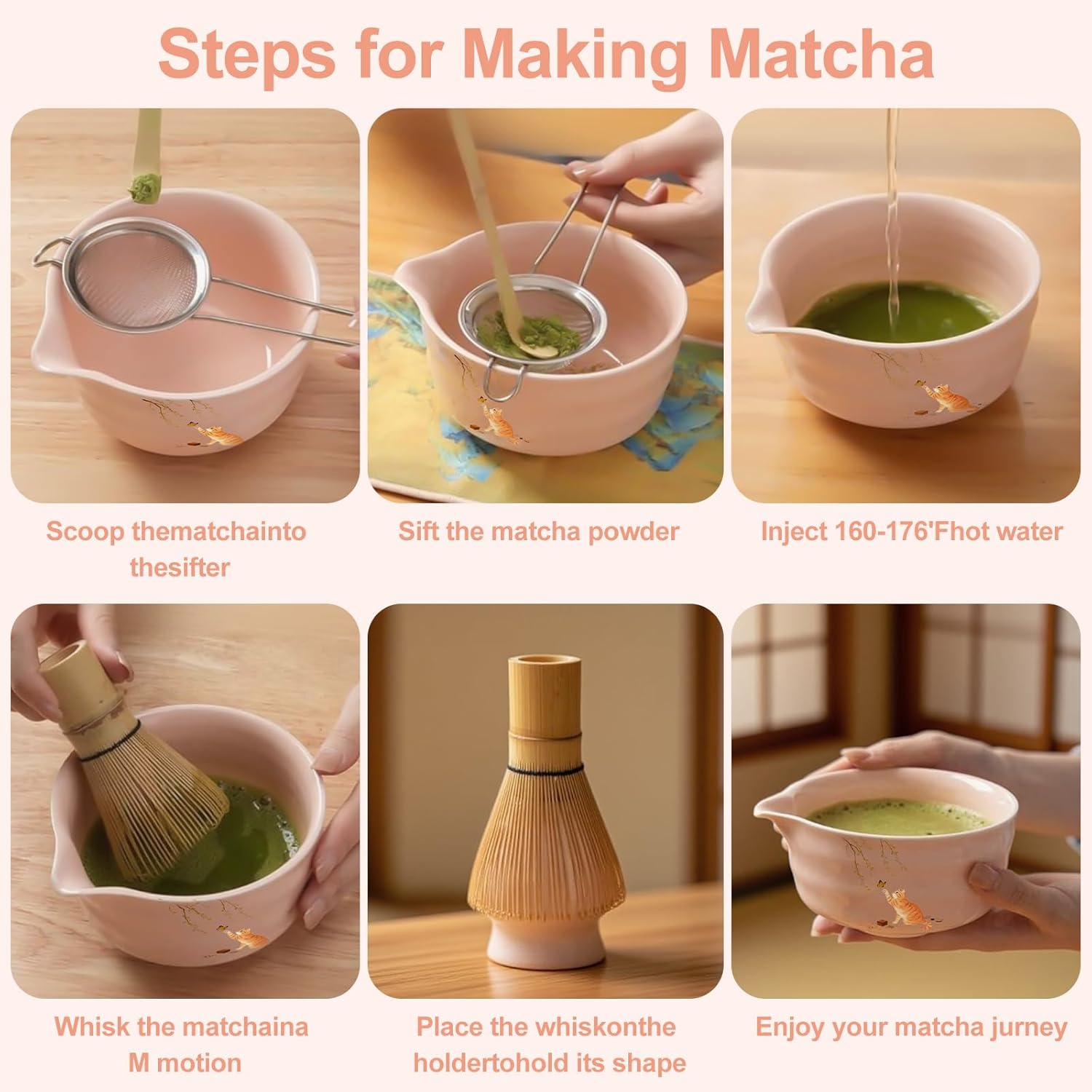 Steps for Making Matcha

Scoop thematchainto thesifter

Sift the matcha powder

Inject 160-176'Fhot water

Whisk the matchaina M motion

Place the whiskonthe holdertohold its shape

Enjoy your matcha jurney