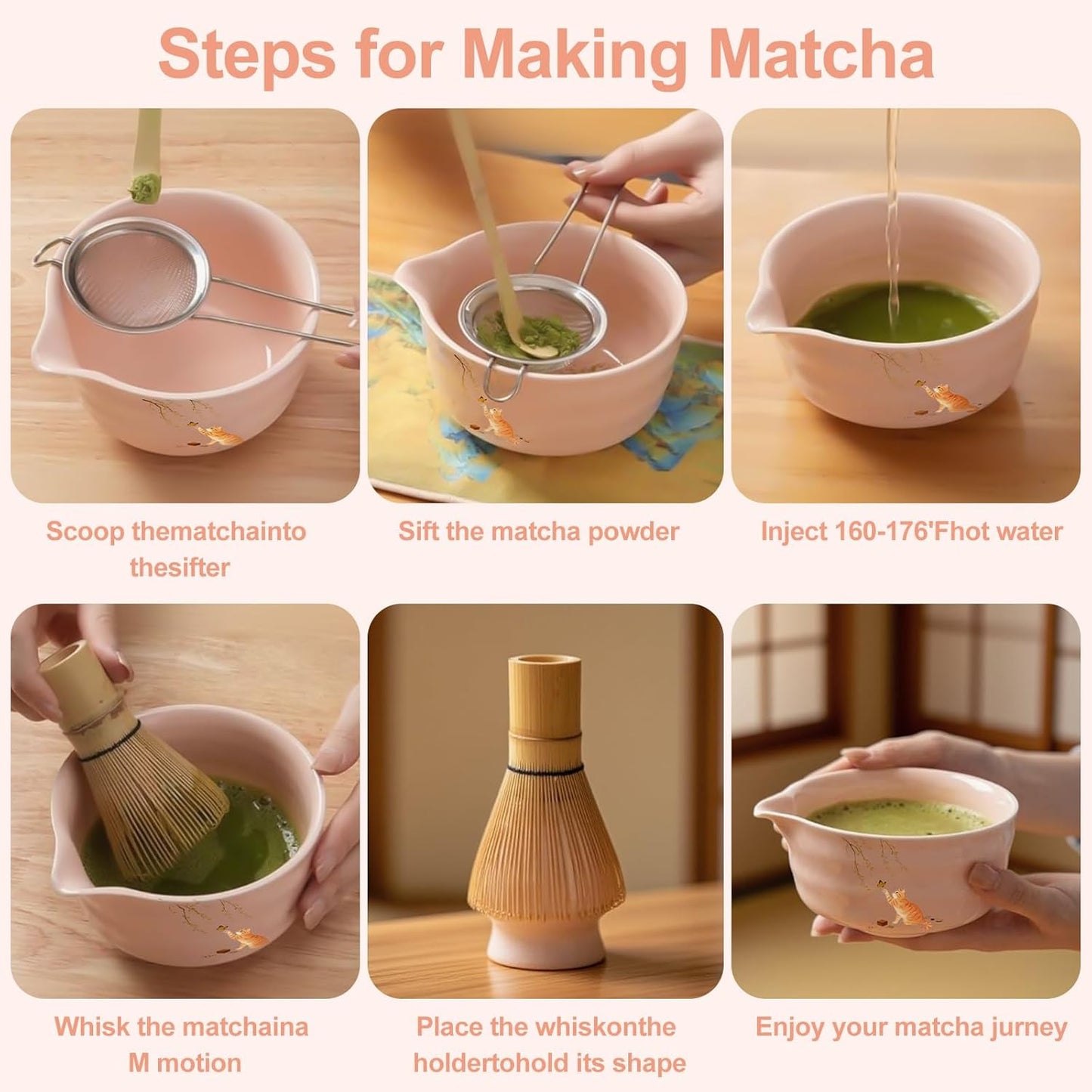 Steps for Making Matcha

Scoop thematchainto thesifter

Sift the matcha powder

Inject 160-176'Fhot water

Whisk the matchaina M motion

Place the whiskonthe holdertohold its shape

Enjoy your matcha jurney