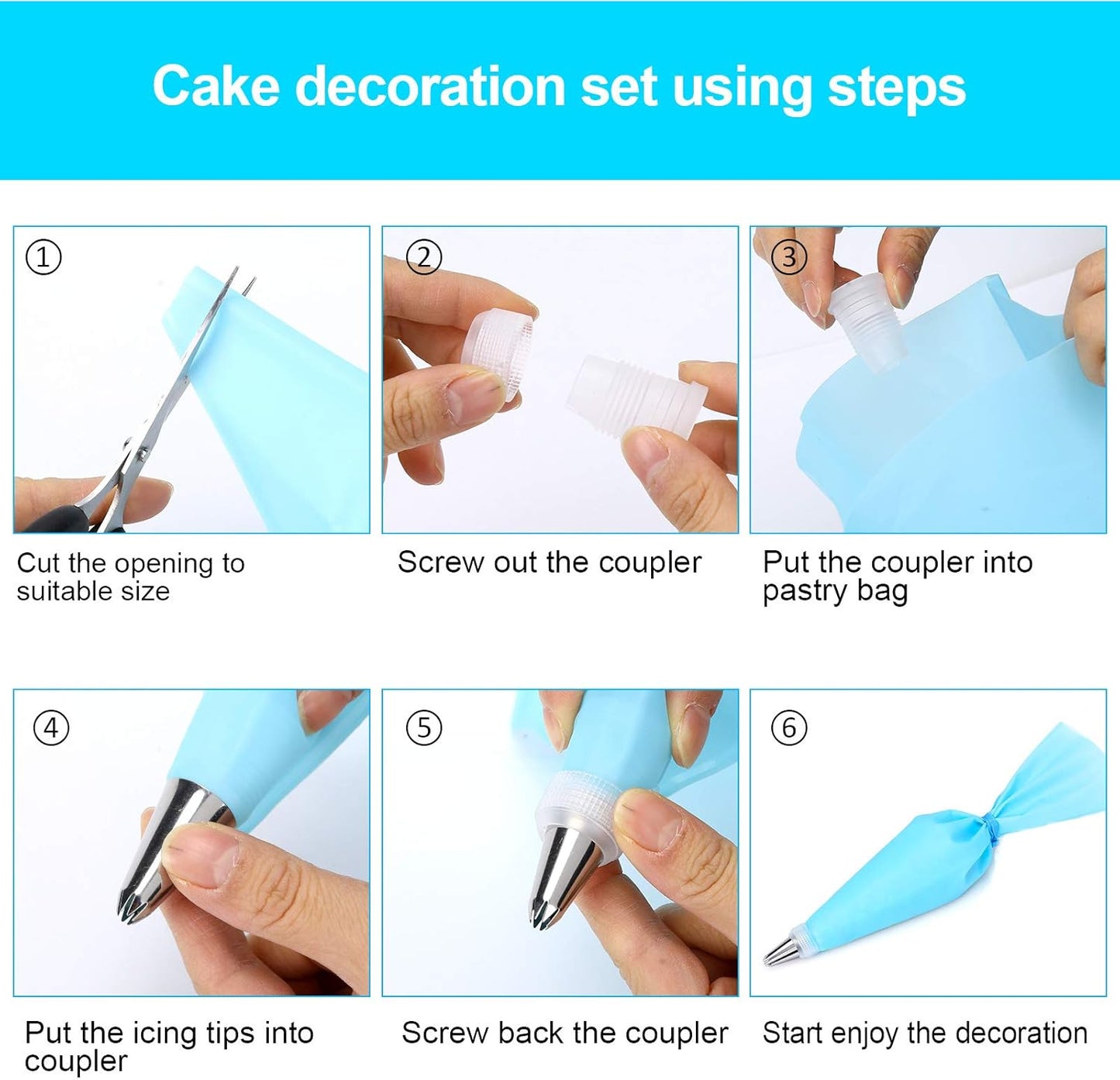 Cake decoration set using steps

①

Cut the opening to suitable size

②

Screw out the coupler

③

Put the coupler into pastry bag

④

Put the icing tips into coupler

⑤

Screw back the coupler

⑥

Start enjoy the decoration