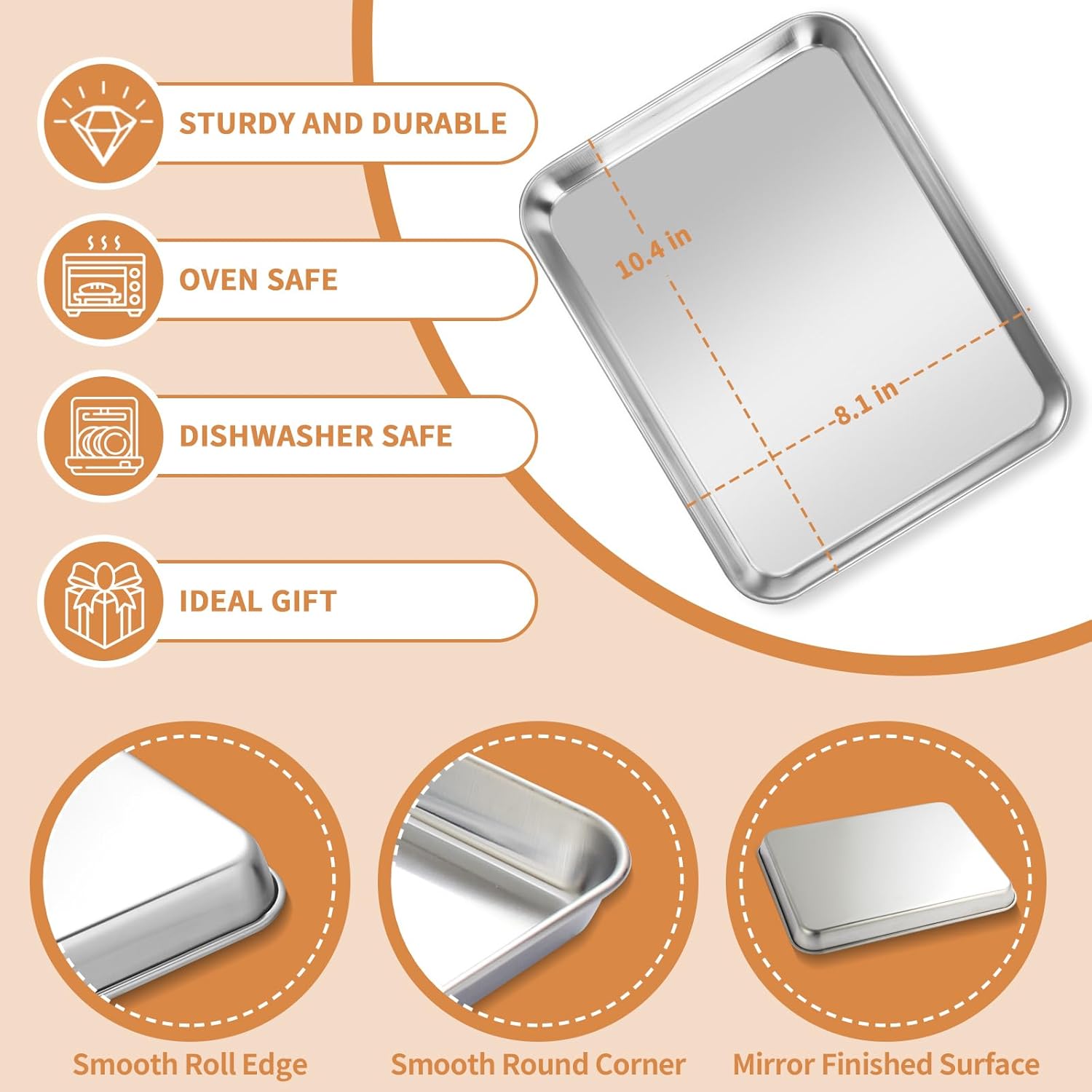 STURDY AND DURABLE

OVEN SAFE

DISHWASHER SAFE

IDEAL GIFT

10.4 in

8.1 in

Smooth Roll Edge

Smooth Round Corner

Mirror Finished Surface