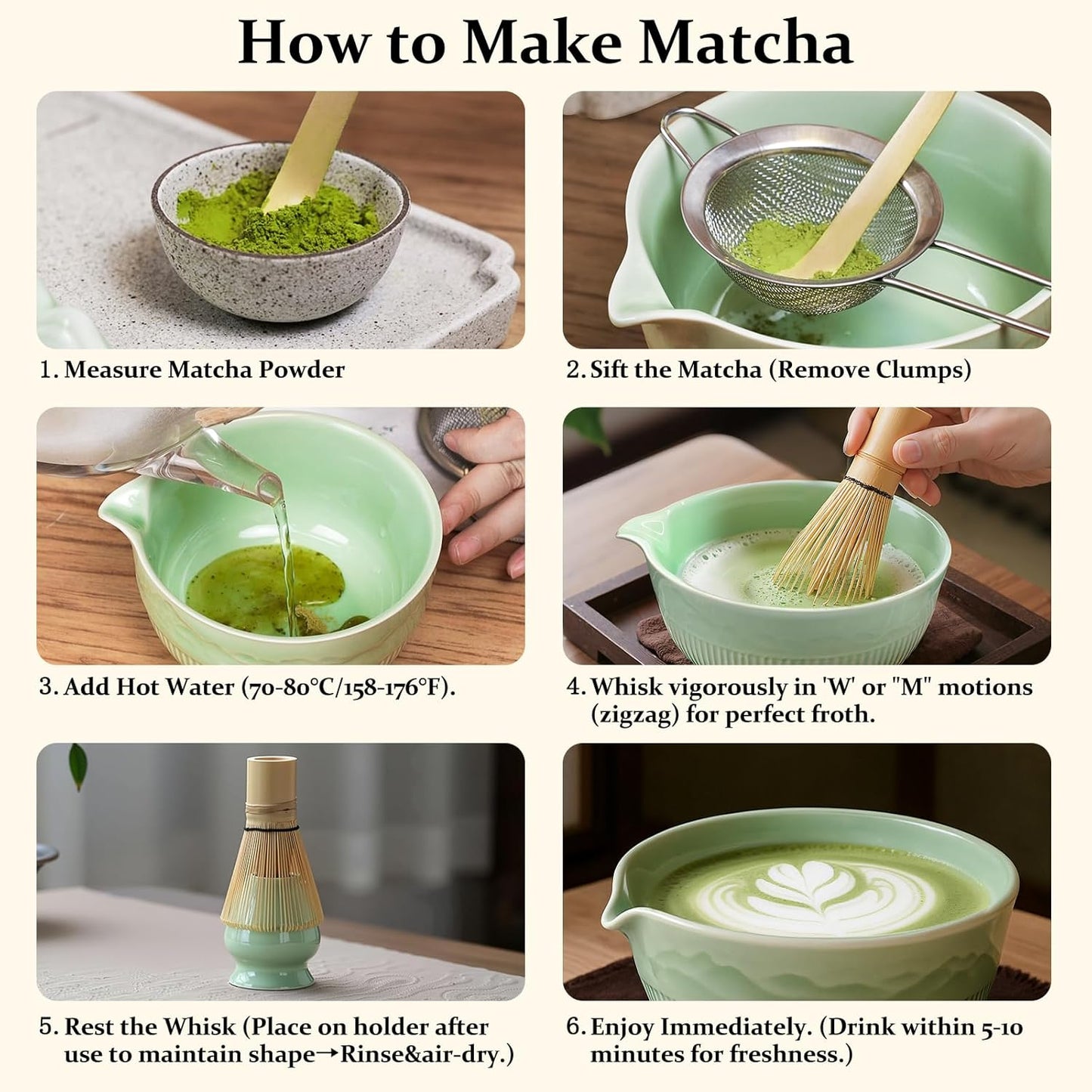 How to Make Matcha

1. Measure Matcha Powder

2. Sift the Matcha (Remove Clumps)

3. Add Hot Water (70-80°C/158-176°F).

4. Whisk vigorously in 'W' or "M" motions (zigzag) for perfect froth.

5. Rest the Whisk (Place on holder after use to maintain shape→Rinse&air-dry.)

6. Enjoy Immediately. (Drink within 5-10 minutes for freshness.)