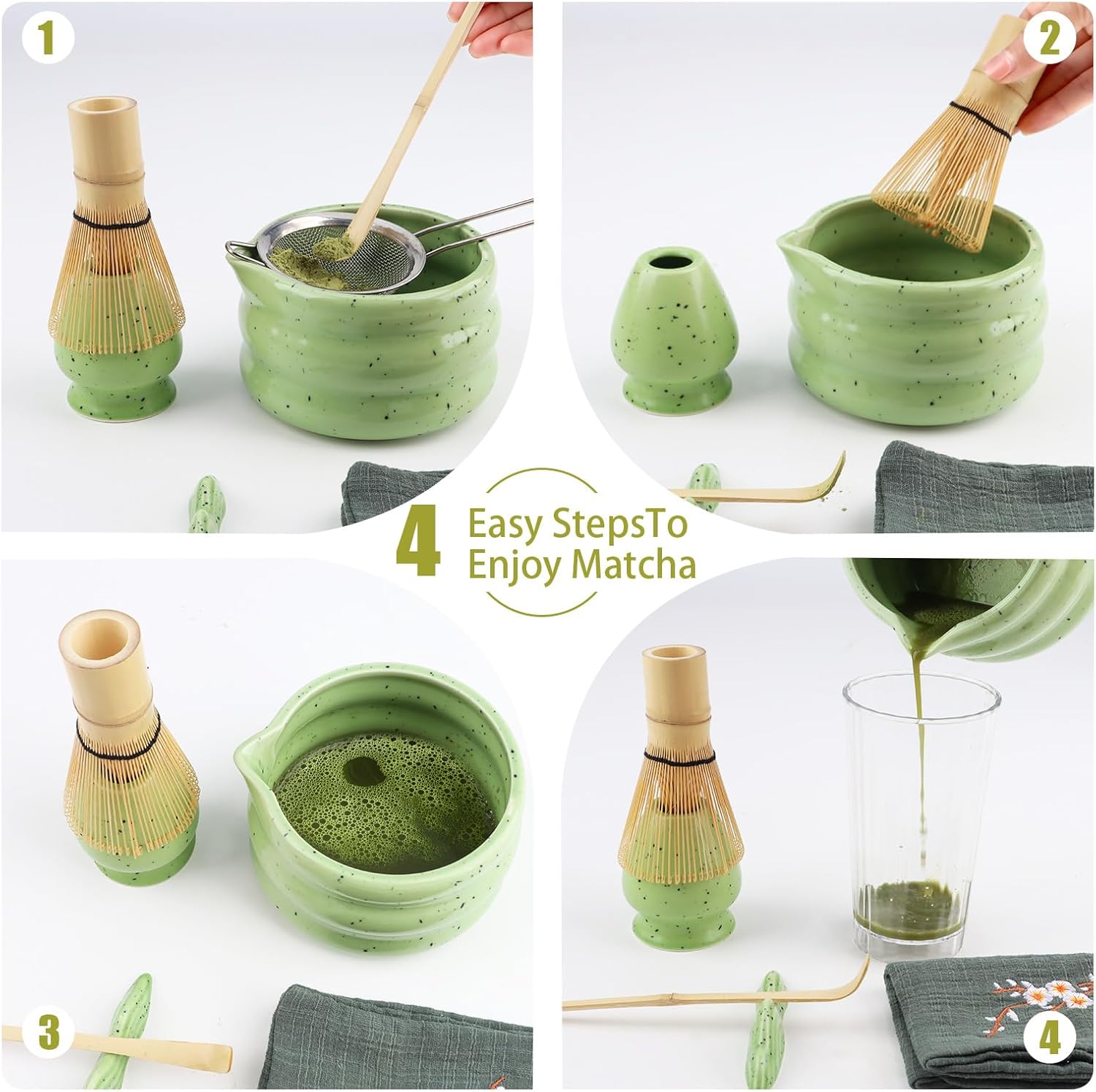 1

2

4 Easy StepsTo Enjoy Matcha

3

4