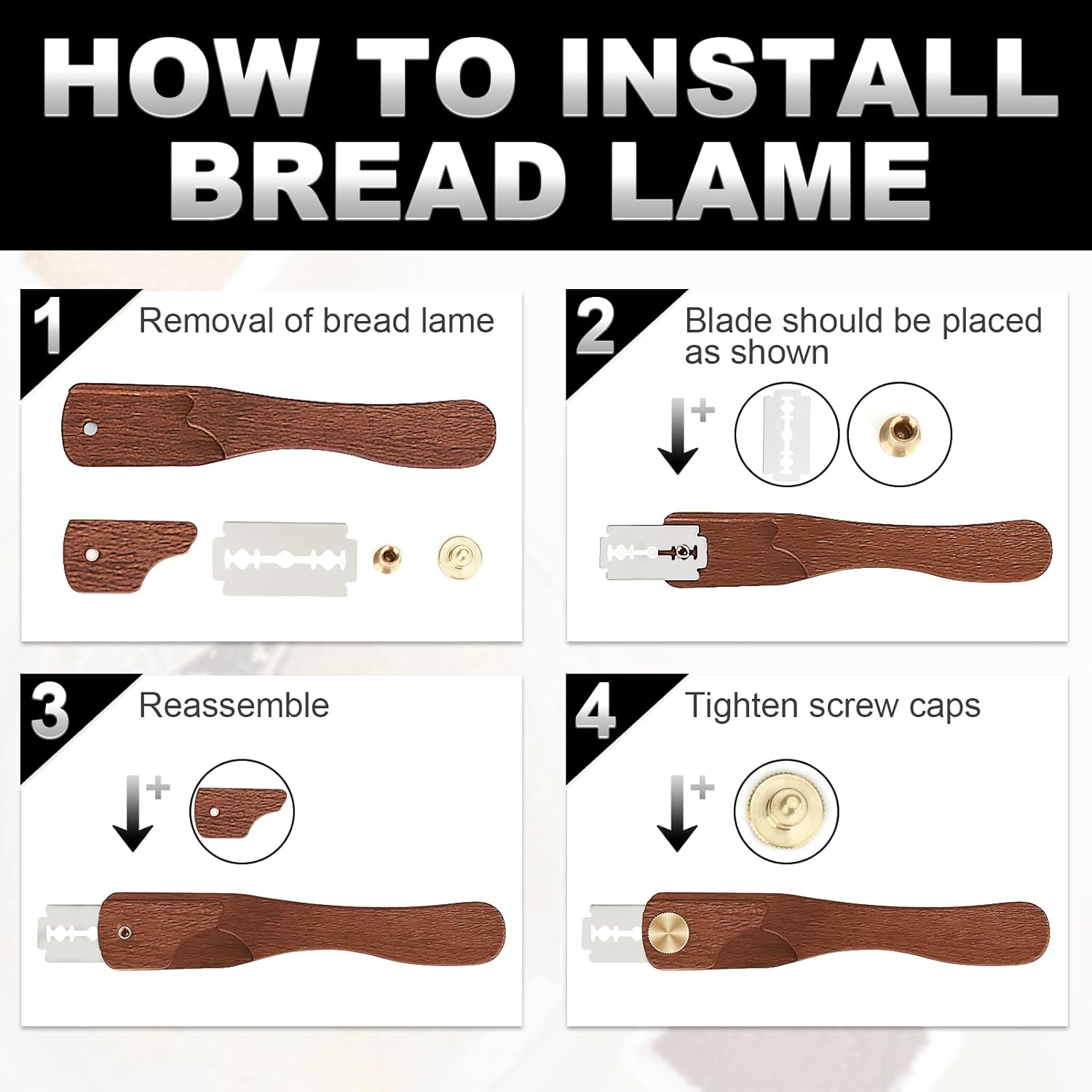 HOW TO INSTALL BREAD LAME

1 Removal of bread lame

2 Blade should be placed as shown

+

3 Reassemble

+

4 Tighten screw caps

+