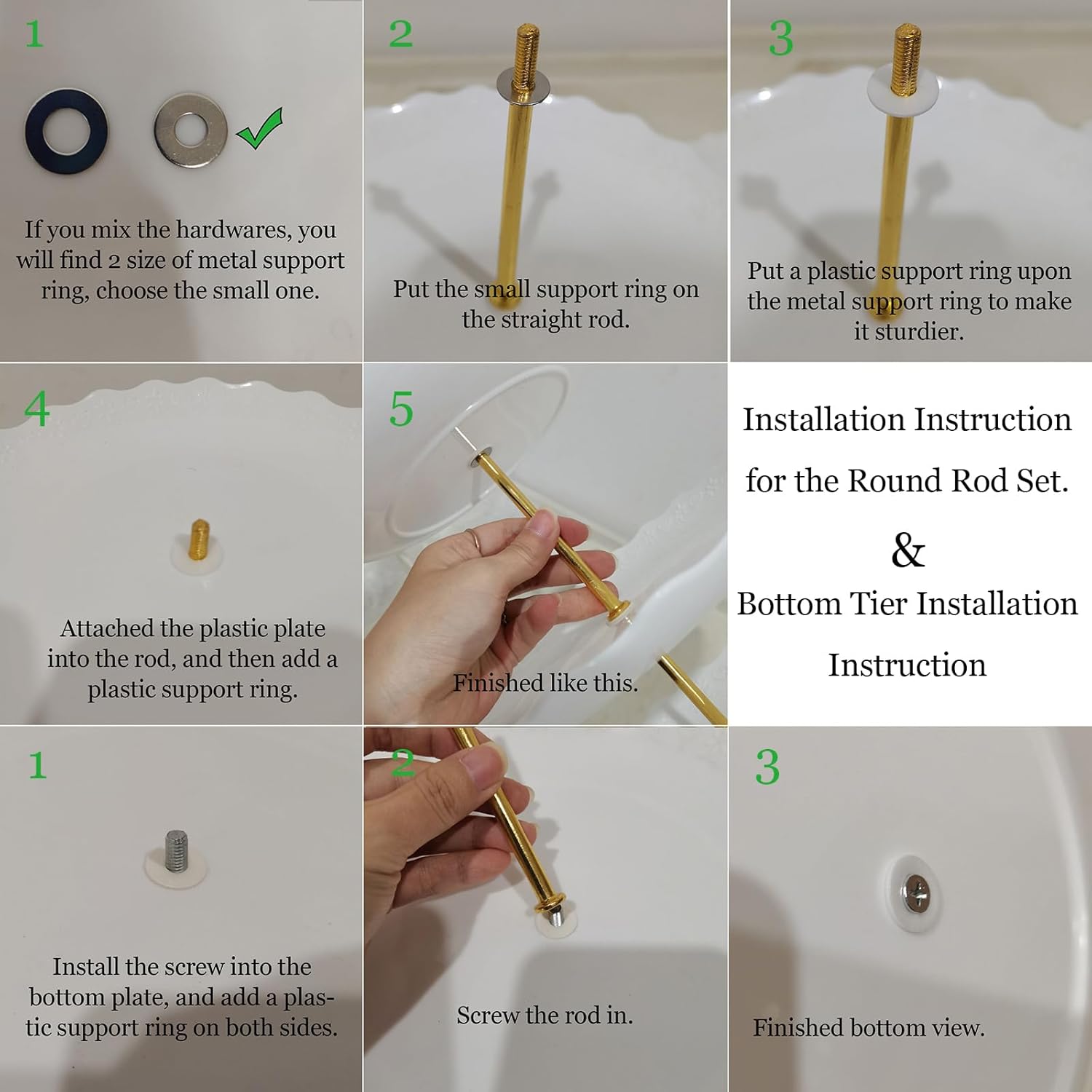 1

If you mix the hardwares, you will find 2 size of metal support ring, choose the small one.

2

Put the small support ring on the straight rod.

3

Put a plastic support ring upon the metal support ring to make it sturdier.

4

Attached the plastic plate into the rod, and then add a plastic support ring.

5

Finished like this.

Installation Instruction for the Round Rod Set.

&

Bottom Tier Installation Instruction

1

Install the screw into the bottom plate, and add a plastic support ring on both sides.

2

Screw the rod in.

3

Finished bottom view.